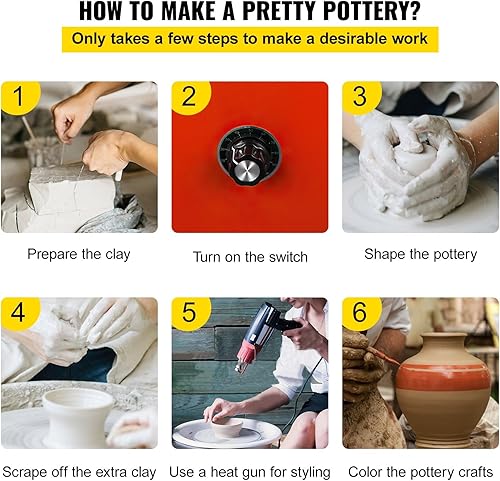 HOW TO MAKE A PRETTY POTTERY?

Only takes a few steps to make a desirable work

1

Prepare the clay

2

Turn on the switch

3

Shape the pottery

4

Scrape off the extra clay

5

Use a heat gun for styling

6

Color the pottery crafts