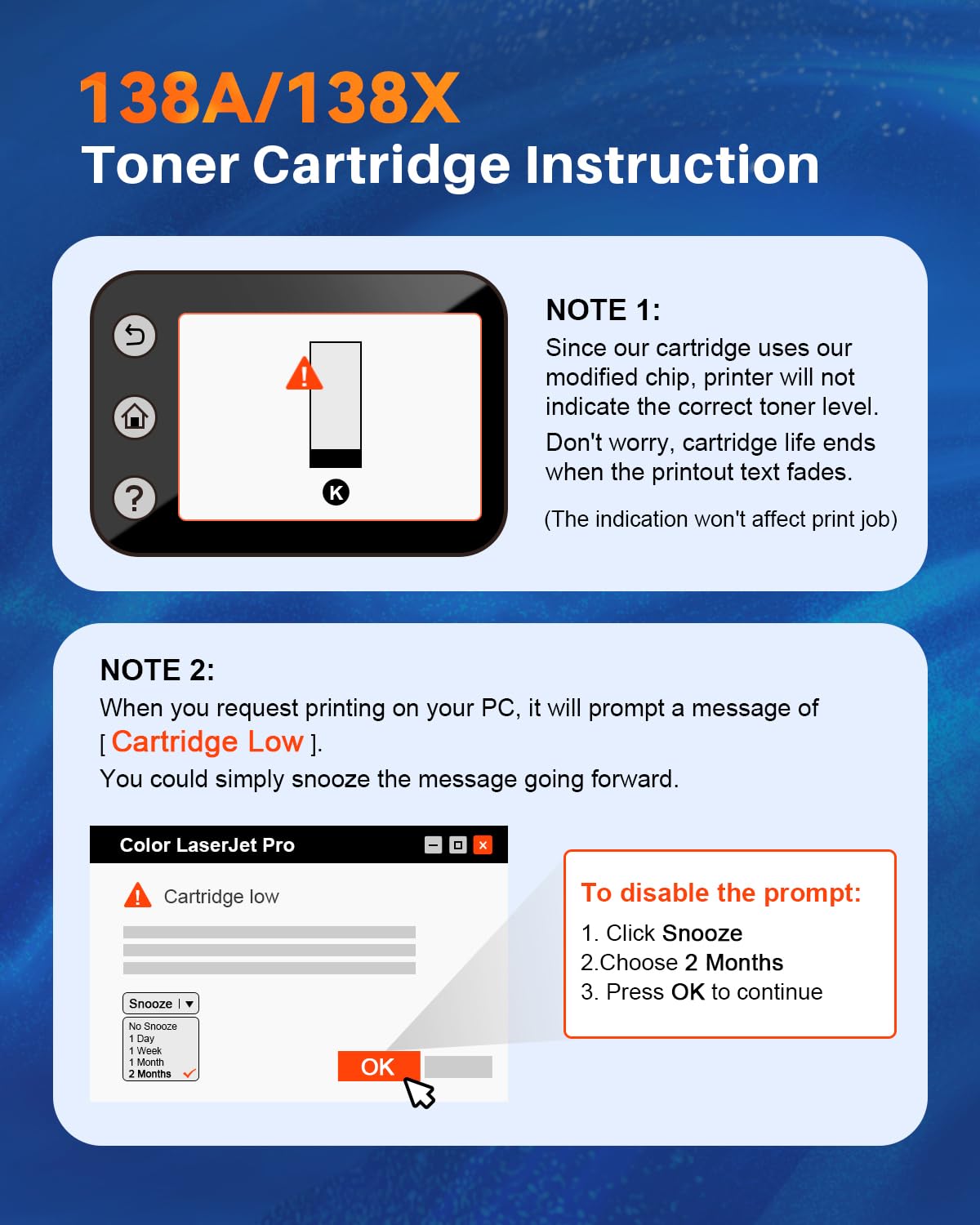 138A/138X
Toner Cartridge Instruction

K

NOTE 1:
Since our cartridge uses our modified chip, printer will not indicate the correct toner level.
Don't worry, cartridge life ends when the printout text fades.
(The indication won't affect print job)

NOTE 2:
When you request printing on your PC, it will prompt a message of [ Cartridge Low ].
You could simply snooze the message going forward.

Color LaserJet Pro

Cartridge low

Snooze
No Snooze
1 Day
1 Week
1 Month
2 Months

OK

To disable the prompt:
1. Click Snooze
2.Choose 2 Months
3. Press OK to continue