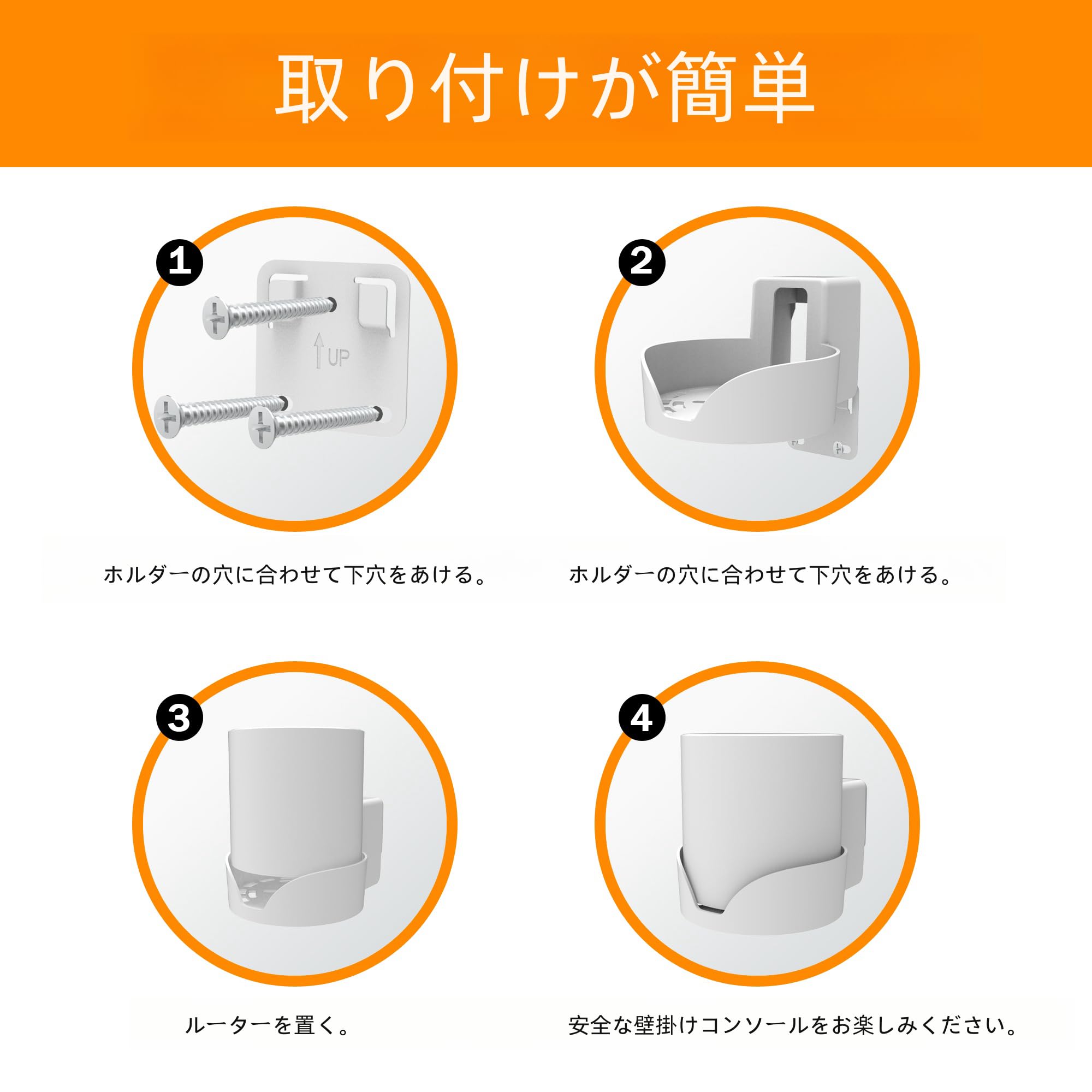 取り付けが簡単

1

UP

ホルダーの穴に合わせて下穴をあける。

2

ホルダーの穴に合わせて下穴をあける。

3

ルーターを置く。

4

安全な壁掛けコンソールをお楽しみください。