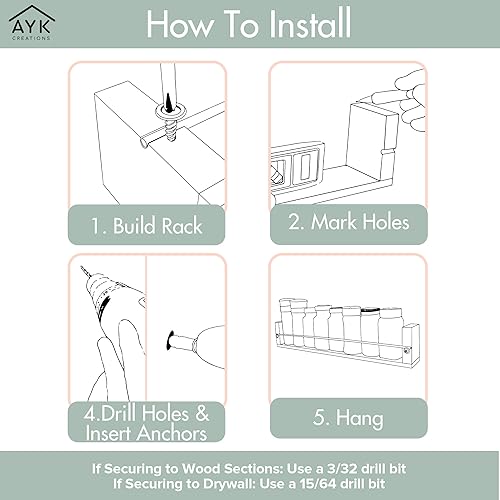 AYK
CREATIONS

How To Install

1. Build Rack

2. Mark Holes

4.Drill Holes & Insert Anchors

5. Hang

If Securing to Wood Sections: Use a 3/32 drill bit
If Securing to Drywall: Use a 15/64 drill bit