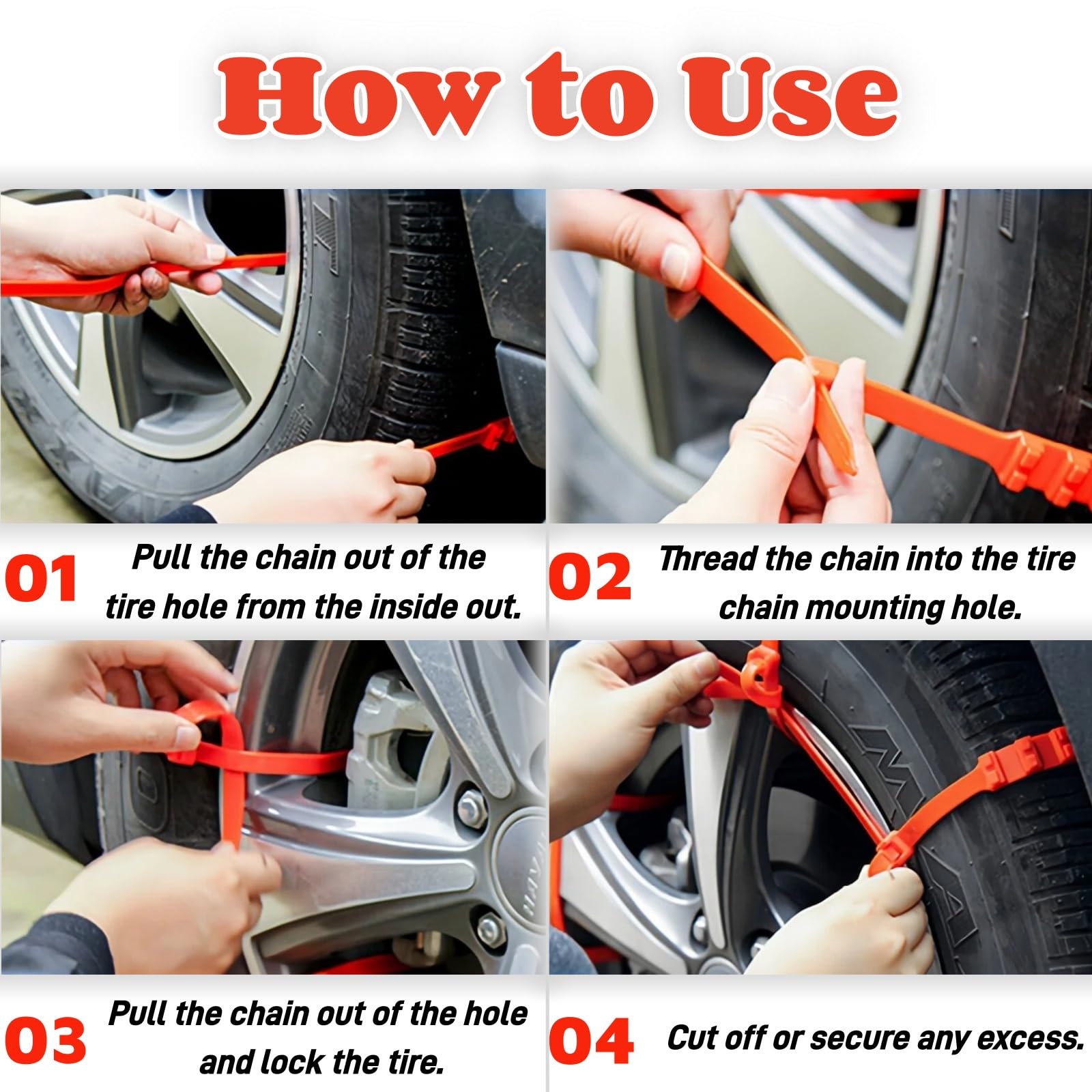 How to Use

01 Pull the chain out of the tire hole from the inside out.

02 Thread the chain into the tire chain mounting hole.

03 Pull the chain out of the hole and lock the tire.

04 Cut off or secure any excess.