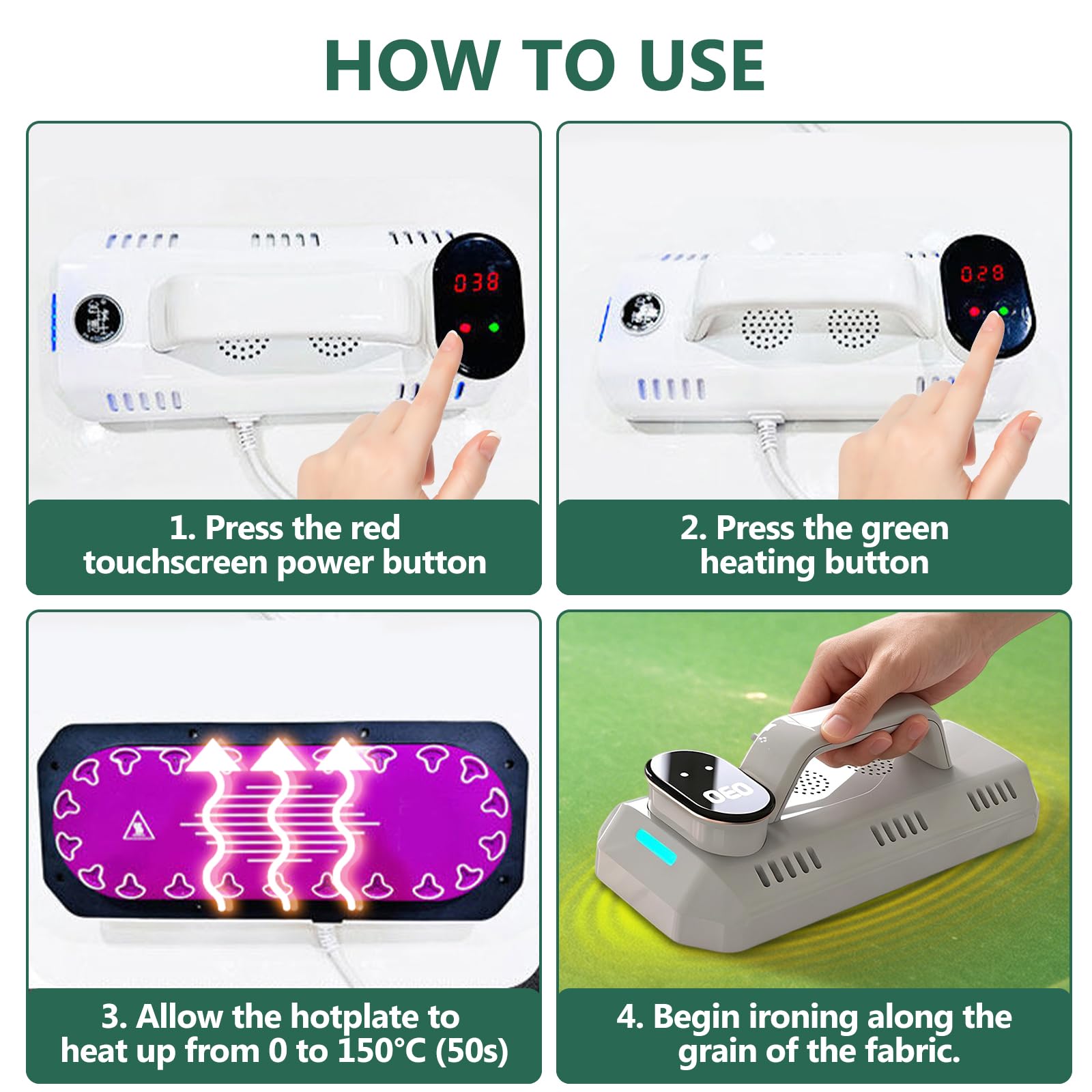 HOW TO USE

038

1. Press the red touchscreen power button

028

2. Press the green heating button

3. Allow the hotplate to heat up from 0 to 150°C (50s)

050

4. Begin ironing along the grain of the fabric.