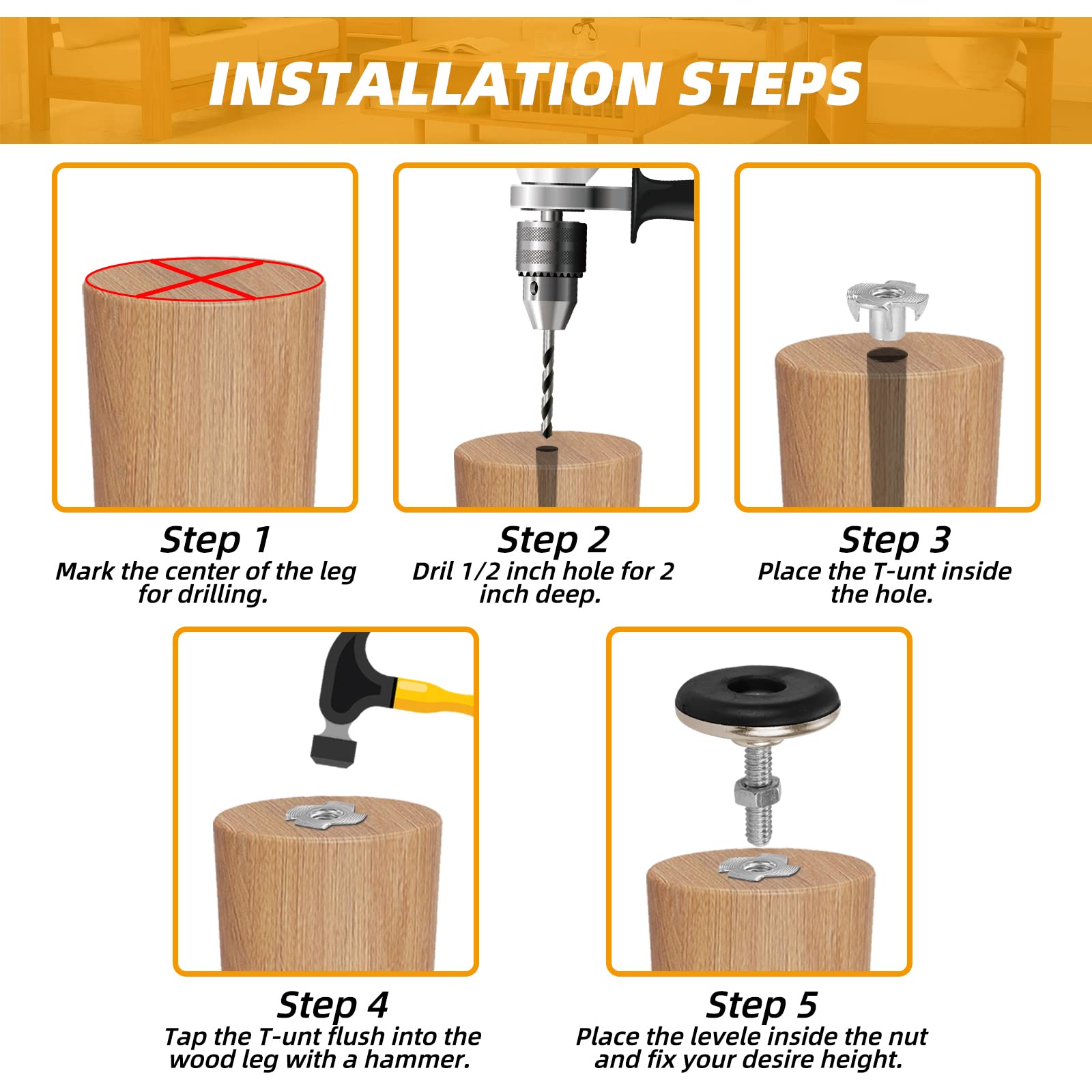 INSTALLATION STEPS

Step 1
Mark the center of the leg for drilling.

Step 2
Dril 1/2 inch hole for 2 inch deep.

Step 3
Place the T-unt inside the hole.

Step 4
Tap the T-unt flush into the wood leg with a hammer.

Step 5
Place the levele inside the nut and fix your desire height.