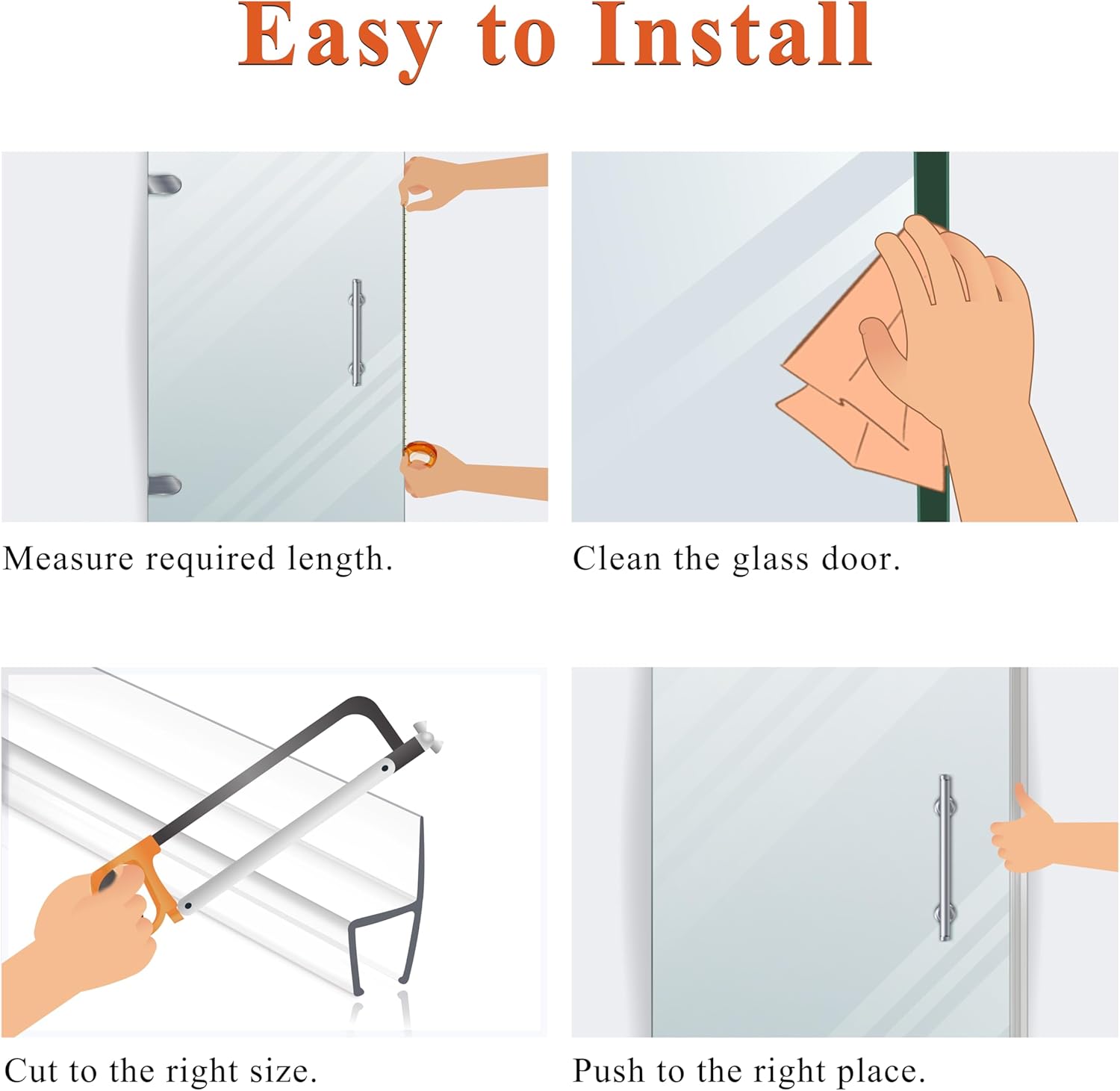 Easy to Install

Measure required length.

Clean the glass door.

Cut to the right size.

Push to the right place.