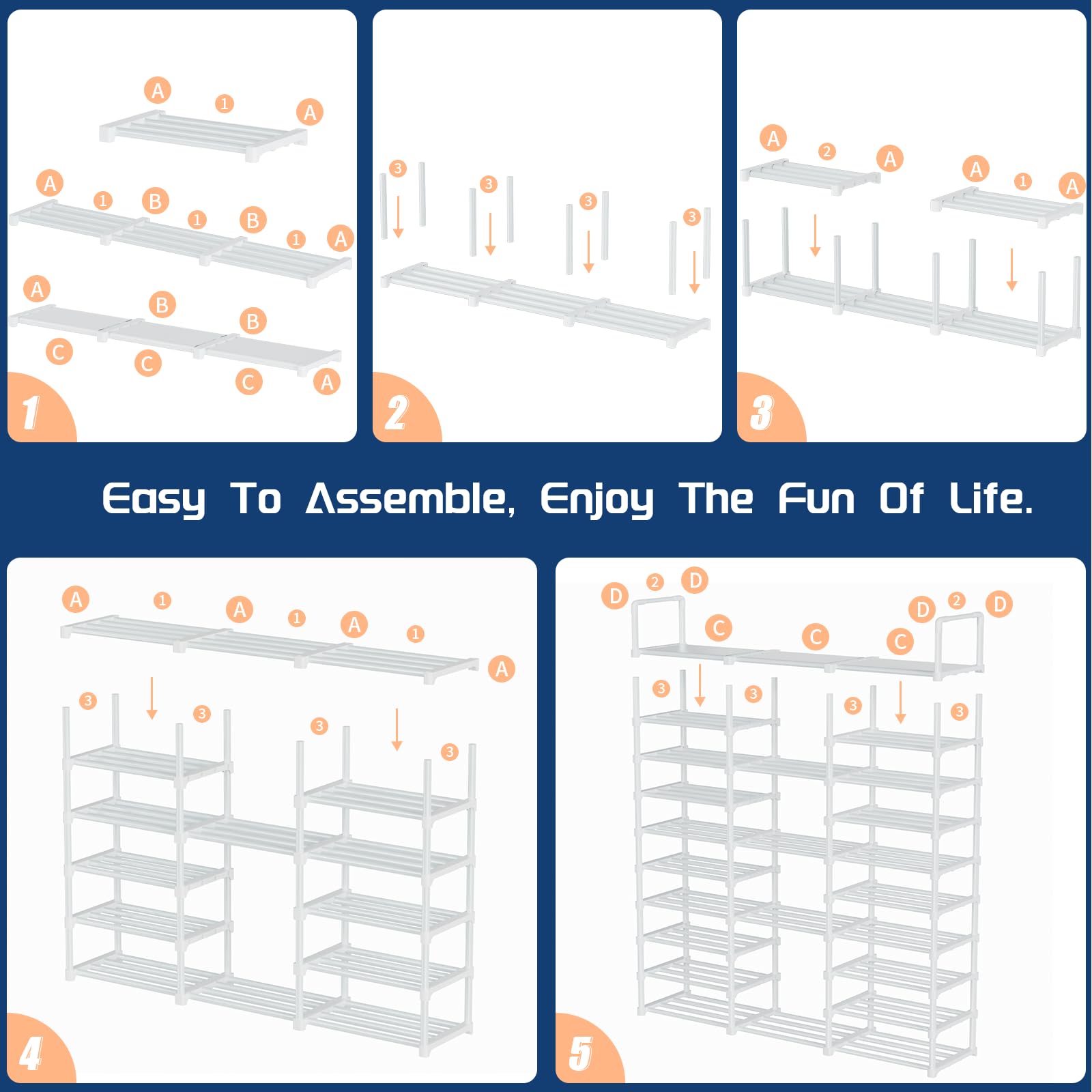 A 1 A

A 1 B 1 B 1 A

A B B

C C C A

1

3 3 3 3

2

A 2 A A 1 A

3

Easy To Assemble, Enjoy The Fun Of Life.

A 1 A 1 A 1 A

3 3 3 3

4

D 2 D D 2 D

C C C

3 3 3 3

5