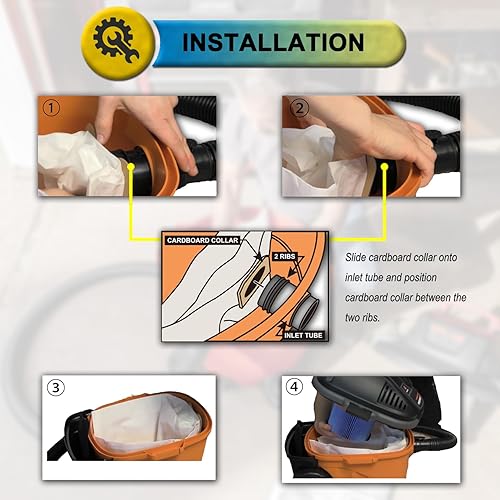 INSTALLATION

①

②

CARDBOARD COLLAR

2 RIBS

INLET TUBE

Slide cardboard collar onto inlet tube and position cardboard collar between the two ribs.

③

④