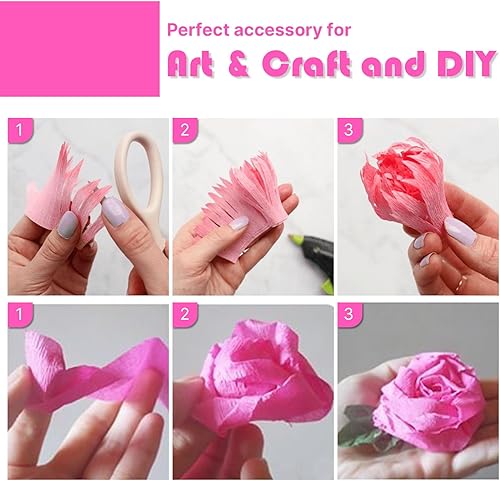 Perfect accessory for
Art & Craft and DIY

1

2

3

1

2

3