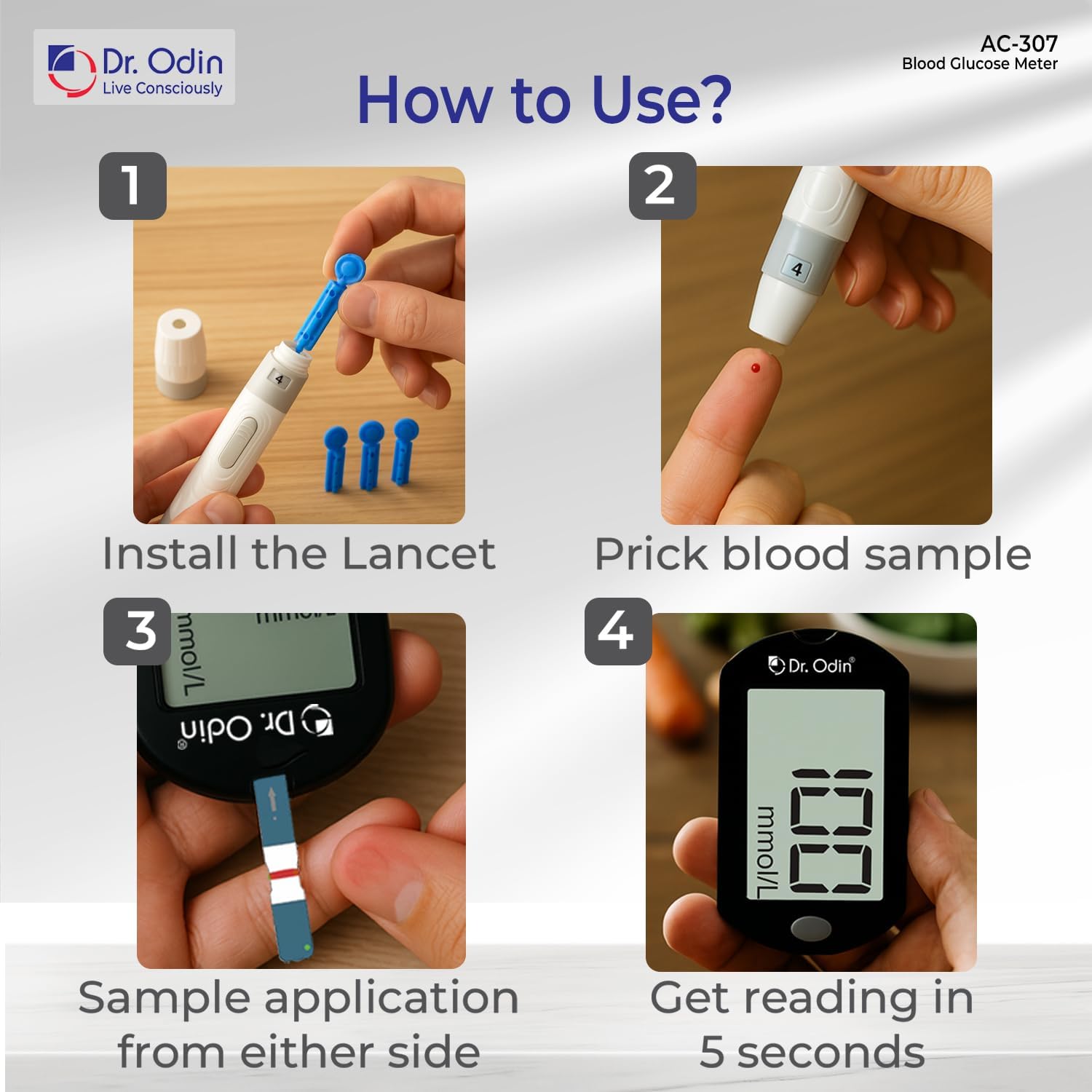 Dr. Odin
Live Consciously

AC-307
Blood Glucose Meter

How to Use?

1

4

Install the Lancet

2

4

Prick blood sample

3

mmol/L

Dr. Odin

Sample application from either side

4

Dr. Odin

mmol/L

Get reading in 5 seconds