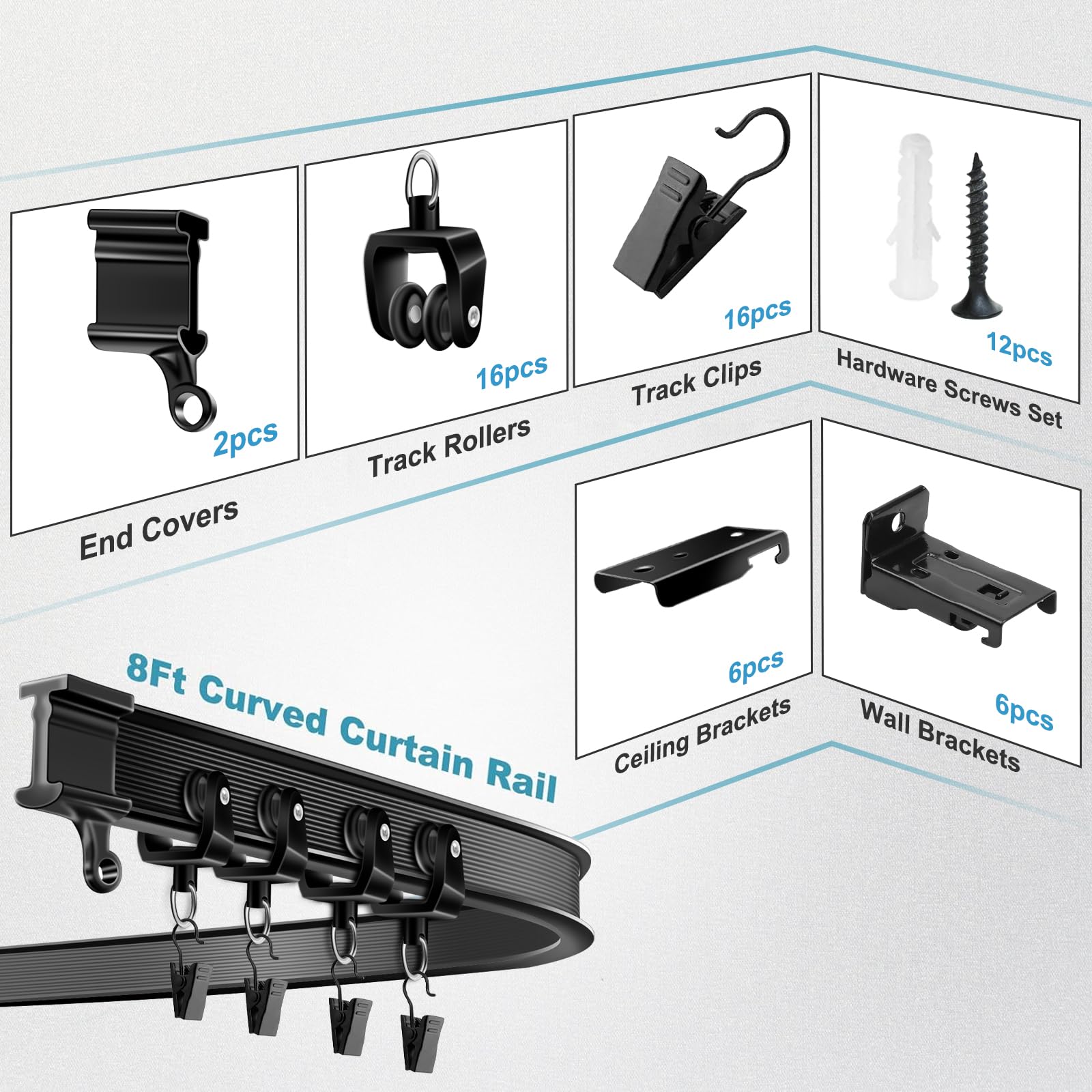 2pcs
End Covers

16pcs
Track Rollers

16pcs
Track Clips

12pcs
Hardware Screws Set

6pcs
Ceiling Brackets

6pcs
Wall Brackets

8Ft Curved Curtain Rail