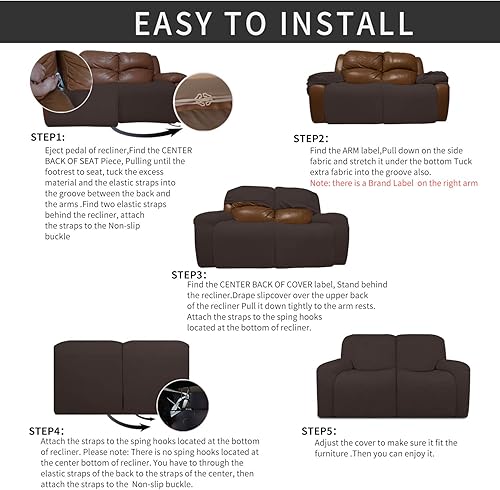 EASY TO INSTALL

STEP1:
Eject pedal of recliner,Find the CENTER BACK OF SEAT Piece, Pulling until the footrest to seat, tuck the excess material and the elastic straps into the groove between the back and the arms .Find two elastic straps behind the recliner, attach the straps to the Non-slip buckle

STEP2:
Find the ARM label,Pull down on the side fabric and stretch it under the bottom Tuck extra fabric into the groove also.
Note: there is a Brand Label on the right arm

STEP3:
Find the CENTER BACK OF COVER label, Stand behind the recliner.Drape slipcover over the upper back of the recliner Pull it down tightly to the arm rests. Attach the straps to the sping hooks located at the bottom of recliner.

STEP4:
Attach the straps to the sping hooks located at the bottom of recliner. Please note: There is no sping hooks located at the center bottom of recliner. You have to through the elastic straps of the back to the straps of the center, then attach the straps to the Non-slip buckle.

STEP5:
Adjust the cover to make sure it fit the furniture .Then you can enjoy it.