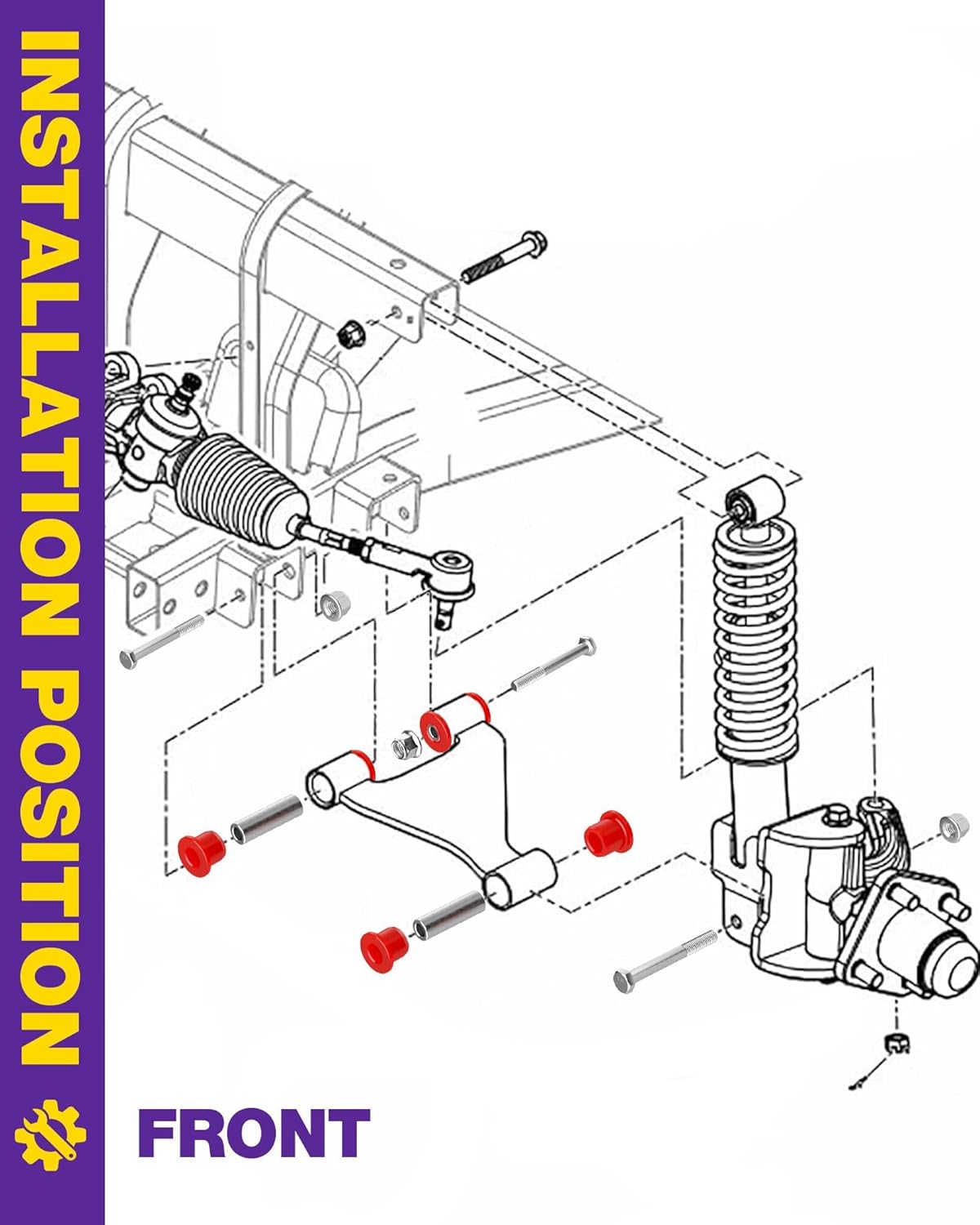 INSTALLATION POSITION

FRONT