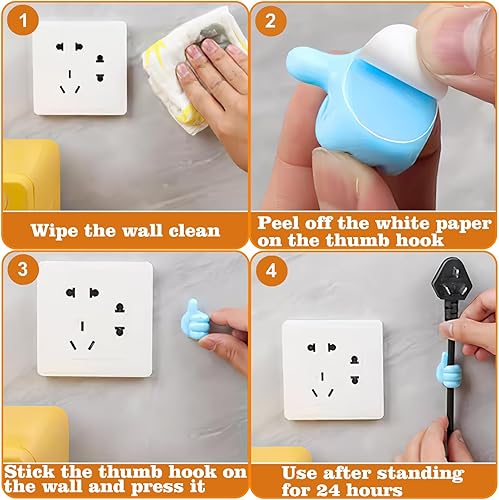 1

Wipe the wall clean

2

Peel off the white paper on the thumb hook

3

Stick the thumb hook on the wall and press it

4

Use after standing for 24 hours