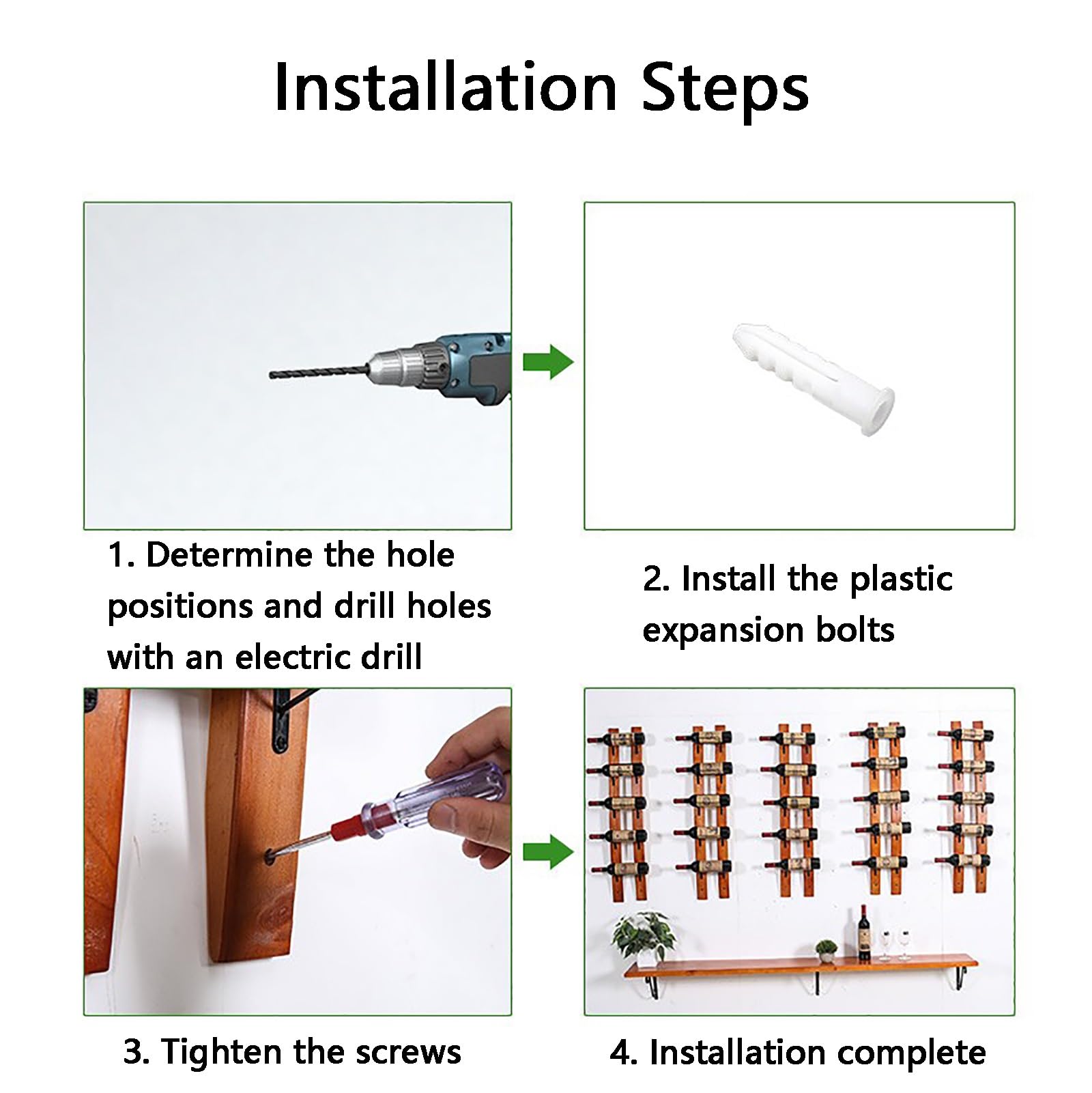 Installation Steps

1. Determine the hole positions and drill holes with an electric drill

2. Install the plastic expansion bolts

3. Tighten the screws

4. Installation complete