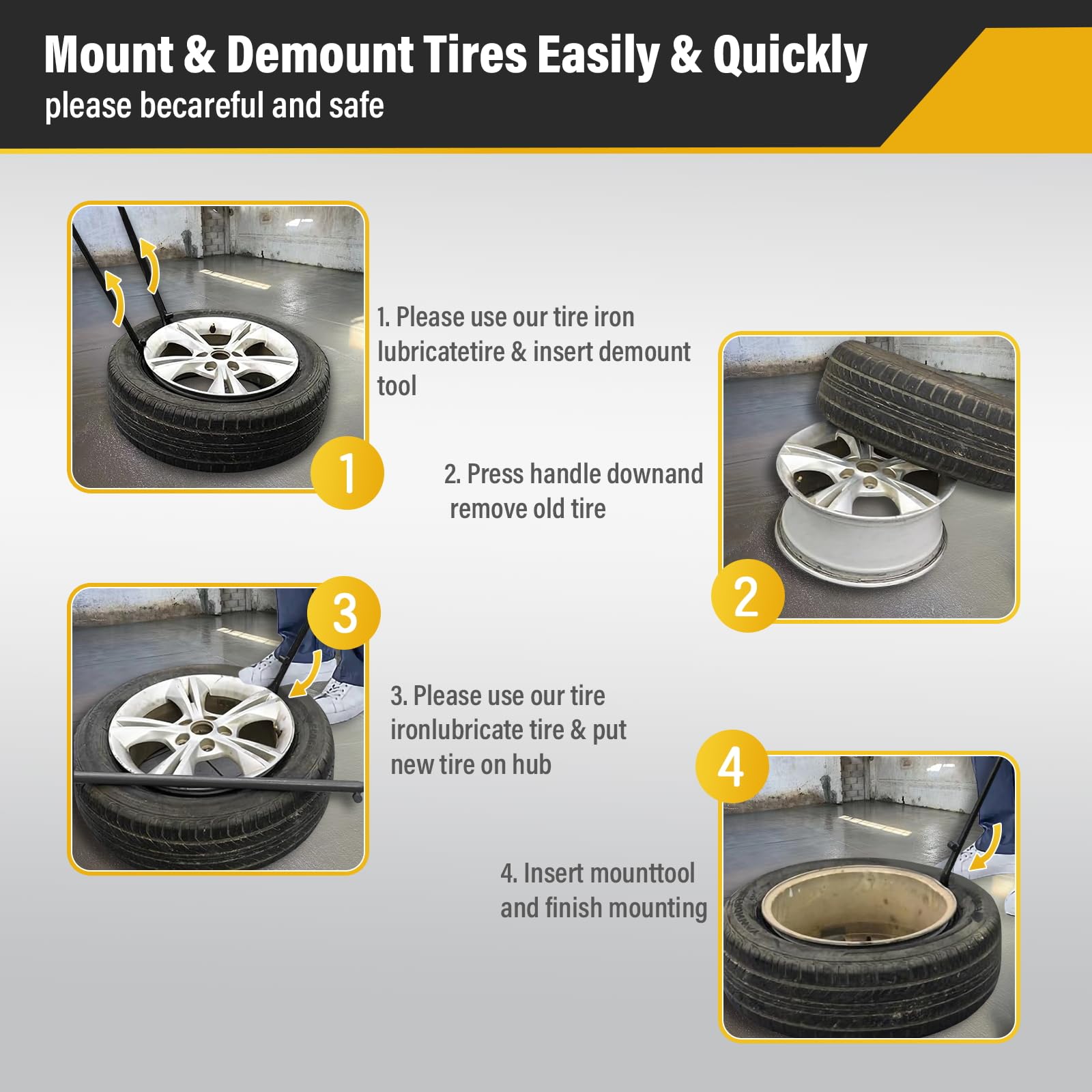 Mount & Demount Tires Easily & Quickly
please becareful and safe

1

1. Please use our tire iron lubricatetire & insert demount tool

2. Press handle downand remove old tire

2

3

3. Please use our tire ironlubricate tire & put new tire on hub

4

4. Insert mounttool and finish mounting