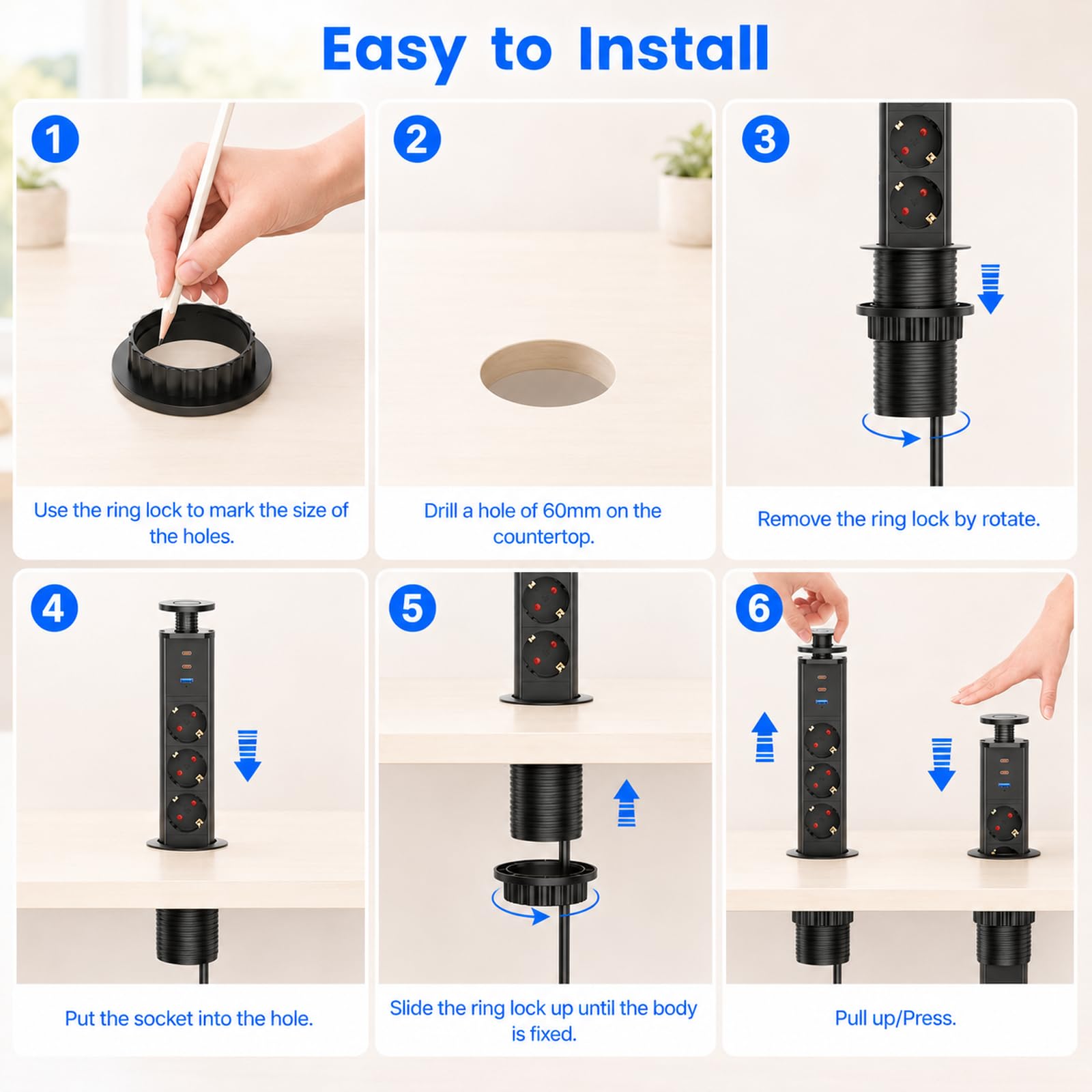 Easy to Install

1

Use the ring lock to mark the size of the holes.

2

Drill a hole of 60mm on the countertop.

3

Remove the ring lock by rotate.

4

Put the socket into the hole.

5

Slide the ring lock up until the body is fixed.

6

Pull up/Press.