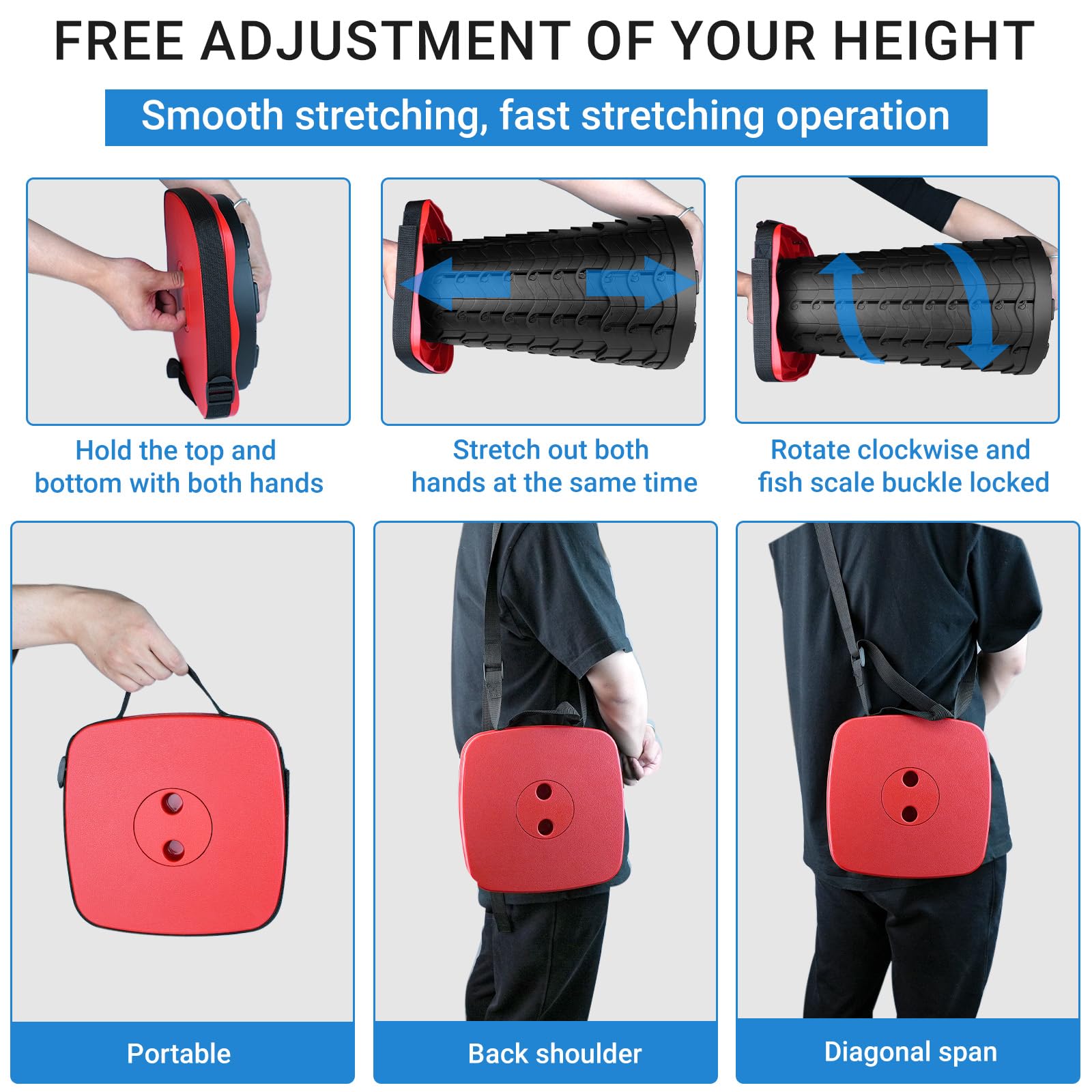 FREE ADJUSTMENT OF YOUR HEIGHT

Smooth stretching, fast stretching operation

Hold the top and bottom with both hands

Stretch out both hands at the same time

Rotate clockwise and fish scale buckle locked

Portable

Back shoulder

Diagonal span