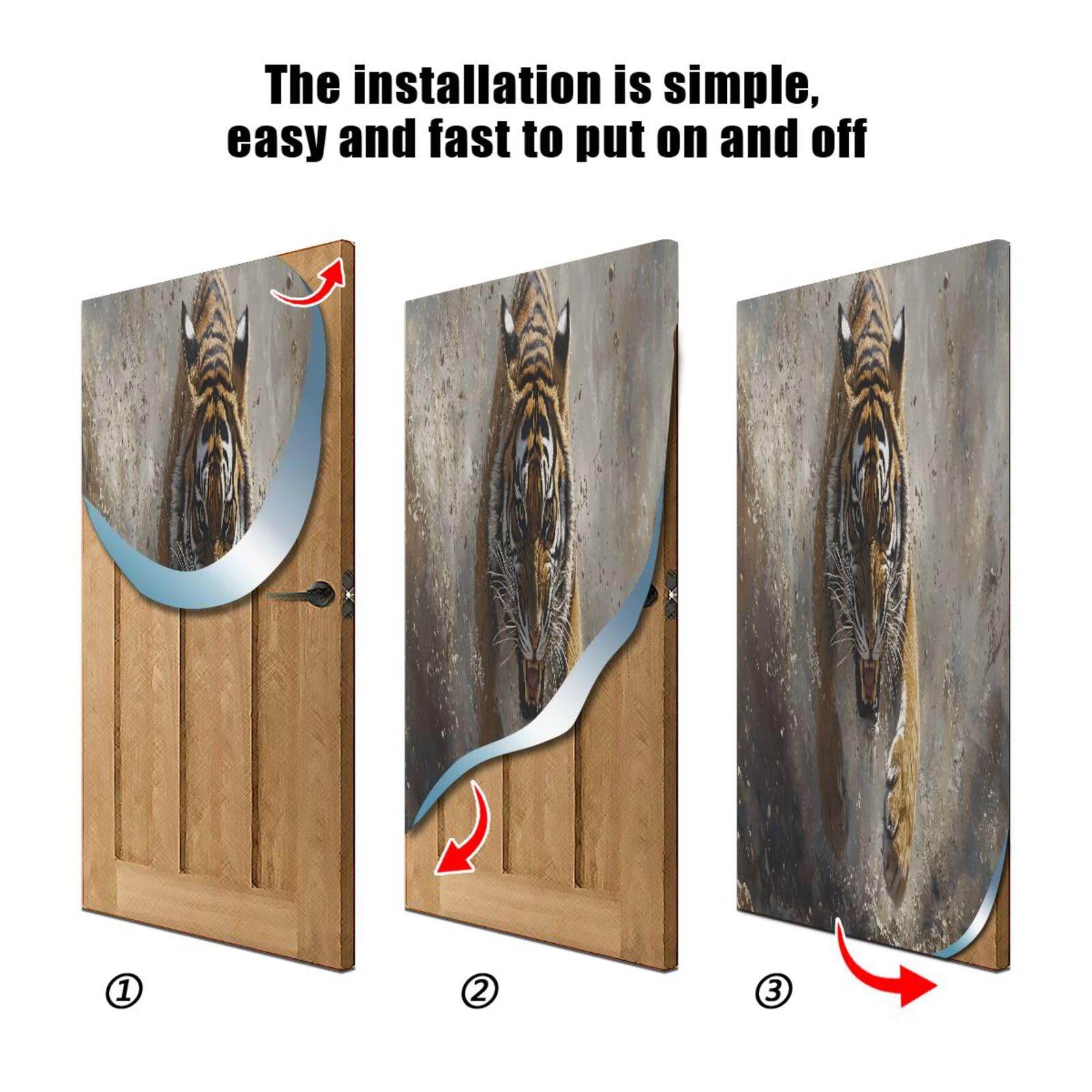 The installation is simple, easy and fast to put on and off

①

②

③