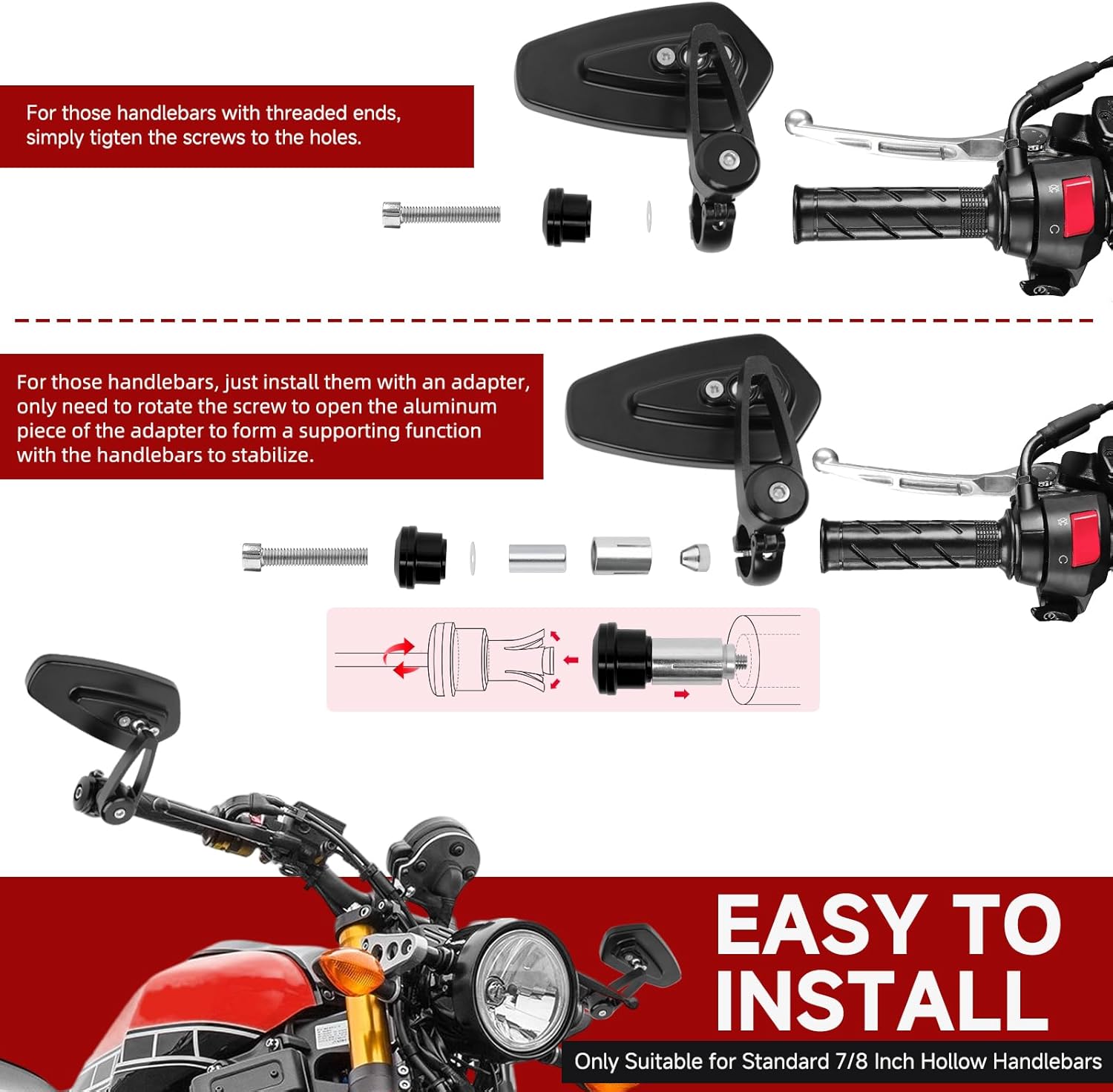 For those handlebars with threaded ends, simply tigten the screws to the holes.

For those handlebars, just install them with an adapter, only need to rotate the screw to open the aluminum piece of the adapter to form a supporting function with the handlebars to stabilize.

EASY TO INSTALL

Only Suitable for Standard 7/8 Inch Hollow Handlebars