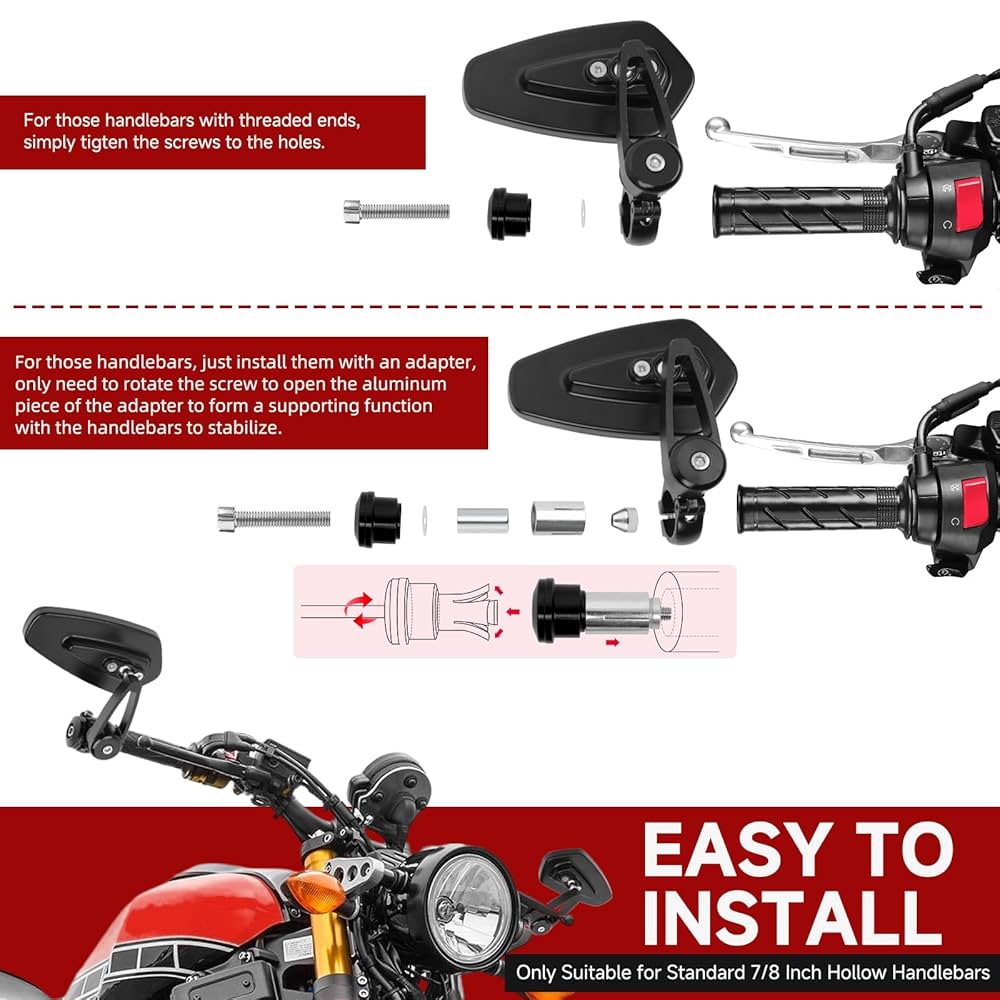 For those handlebars with threaded ends, simply tigten the screws to the holes.

For those handlebars, just install them with an adapter, only need to rotate the screw to open the aluminum piece of the adapter to form a supporting function with the handlebars to stabilize.

EASY TO INSTALL

Only Suitable for Standard 7/8 Inch Hollow Handlebars