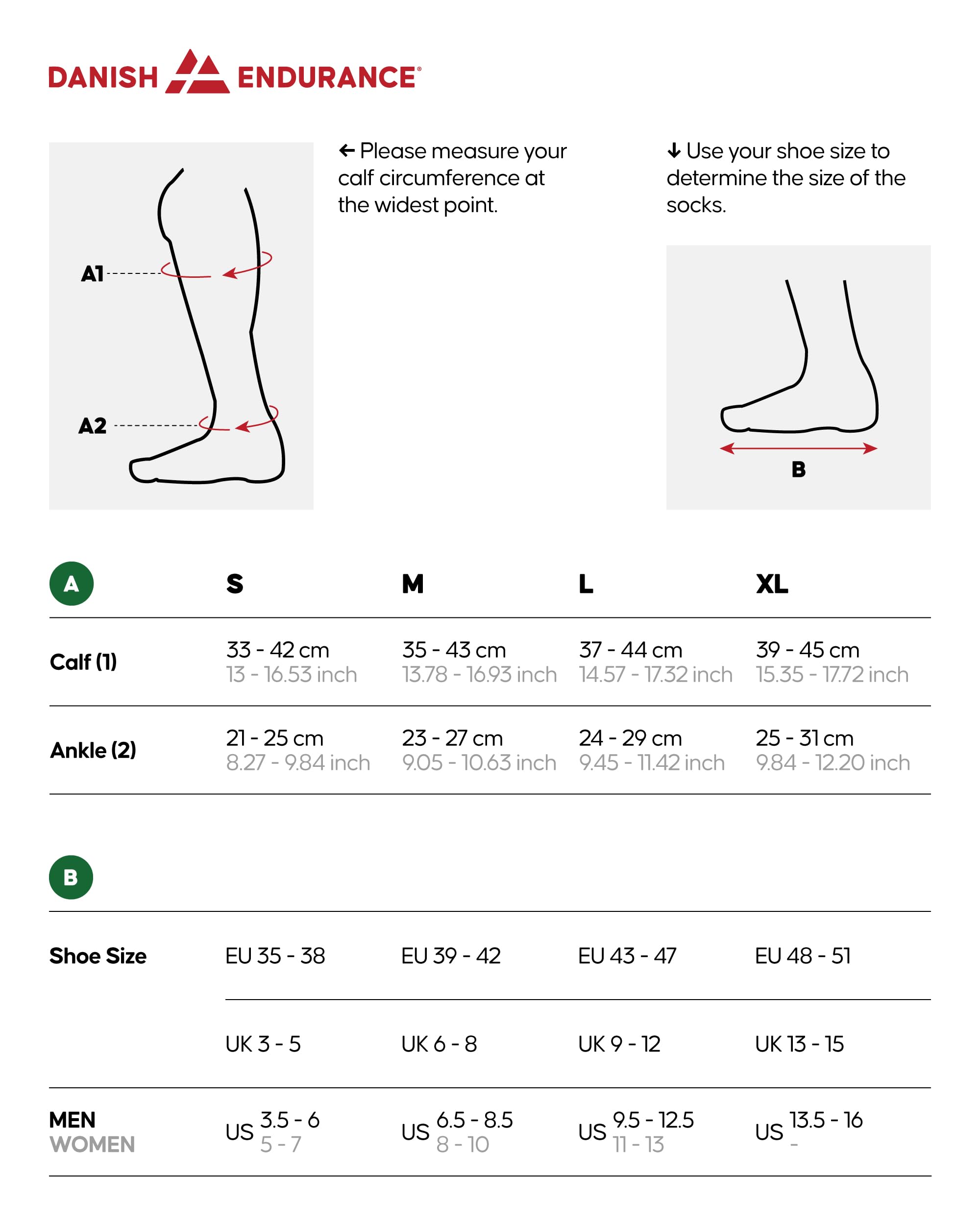 DANISH ENDURANCE®

A1

A2

← Please measure your calf circumference at the widest point.

↓ Use your shoe size to determine the size of the socks.

B

| A | S | M | L | XL |
|---|---|---|---|---|
| Calf (1) | 33 - 42 cm 13 - 16.53 inch | 35 - 43 cm 13.78 - 16.93 inch | 37 - 44 cm 14.57 - 17.32 inch | 39 - 45 cm 15.35 - 17.72 inch |
| Ankle (2) | 21 - 25 cm 8.27 - 9.84 inch | 23 - 27 cm 9.05 - 10.63 inch | 24 - 29 cm 9.45 - 11.42 inch | 25 - 31 cm 9.84 - 12.20 inch |

| B | | | | |
|---|---|---|---|---|
| Shoe Size | EU 35 - 38 | EU 39 - 42 | EU 43 - 47 | EU 48 - 51 |
| | UK 3 - 5 | UK 6 - 8 | UK 9 - 12 | UK 13 - 15 |
| MEN WOMEN | US 3.5 - 6 5 - 7 | US 6.5 - 8.5 8 - 10 | US 9.5 - 12.5 11 - 13 | US 13.5 - 16 - |