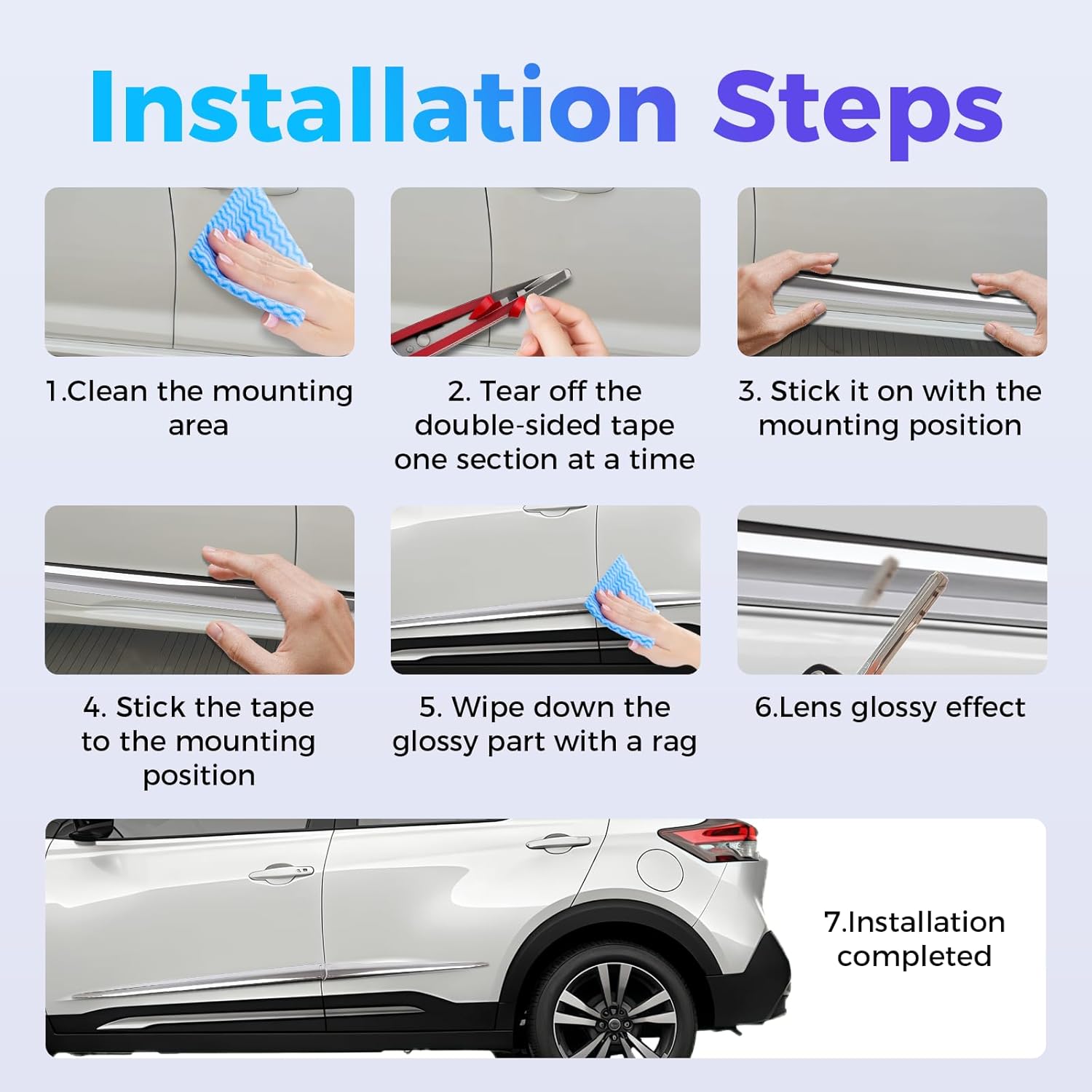 Installation Steps

1.Clean the mounting area

2. Tear off the double-sided tape one section at a time

3. Stick it on with the mounting position

4. Stick the tape to the mounting position

5. Wipe down the glossy part with a rag

6.Lens glossy effect

7.Installation completed