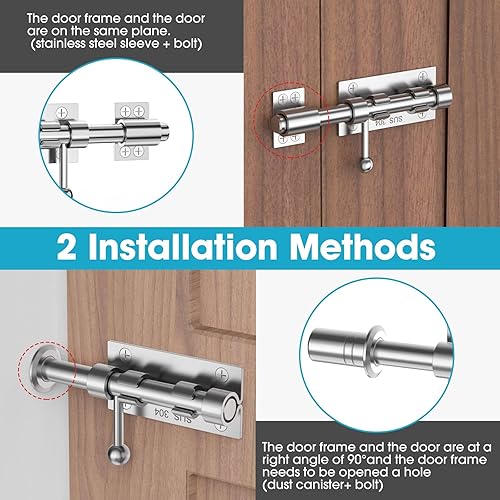 The door frame and the door are on the same plane. (stainless steel sleeve + bolt)

SUS 304

2 Installation Methods

SUS 304

The door frame and the door are at a right angle of 90°and the door frame needs to be opened a hole (dust canister+ bolt)