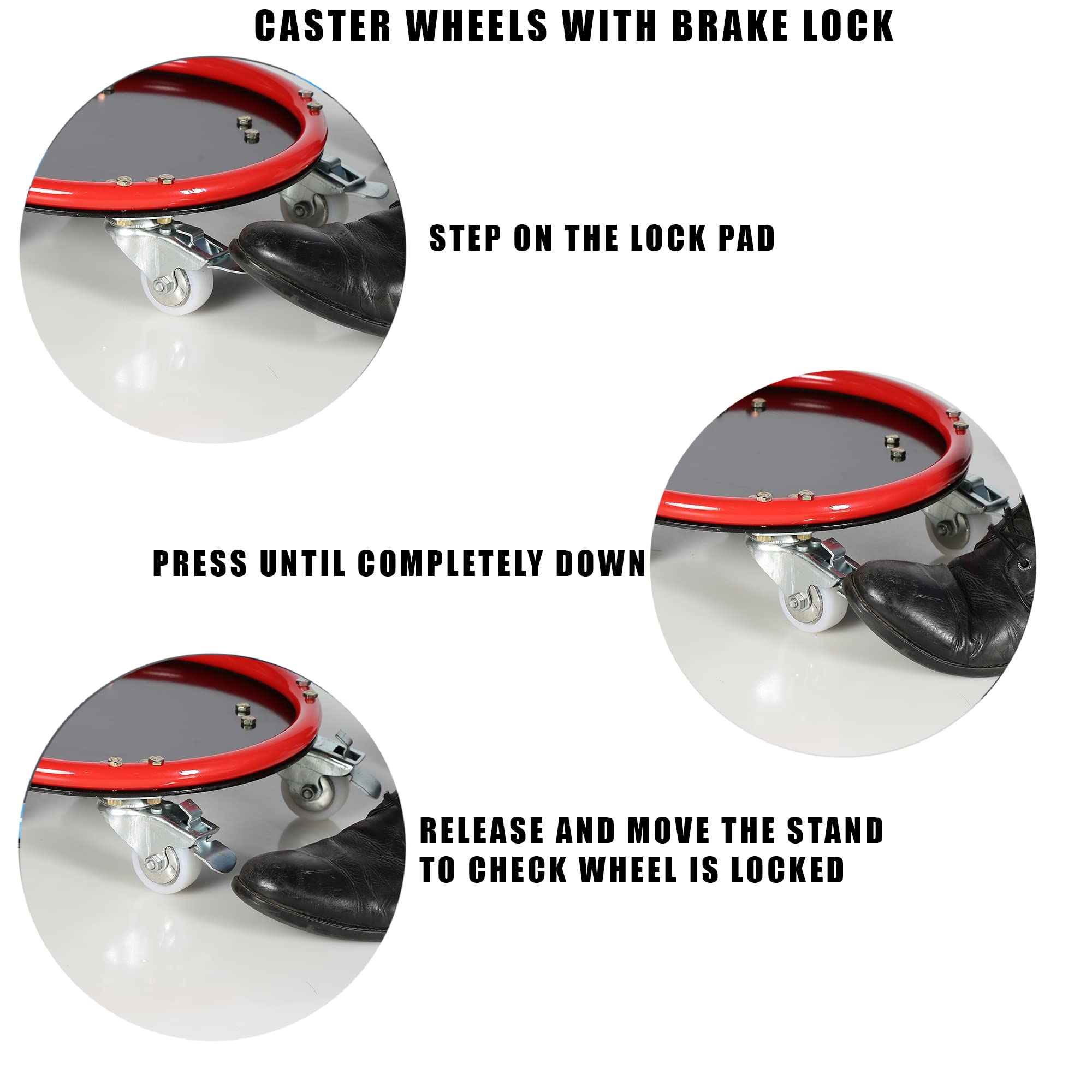 CASTER WHEELS WITH BRAKE LOCK

STEP ON THE LOCK PAD

PRESS UNTIL COMPLETELY DOWN

RELEASE AND MOVE THE STAND TO CHECK WHEEL IS LOCKED