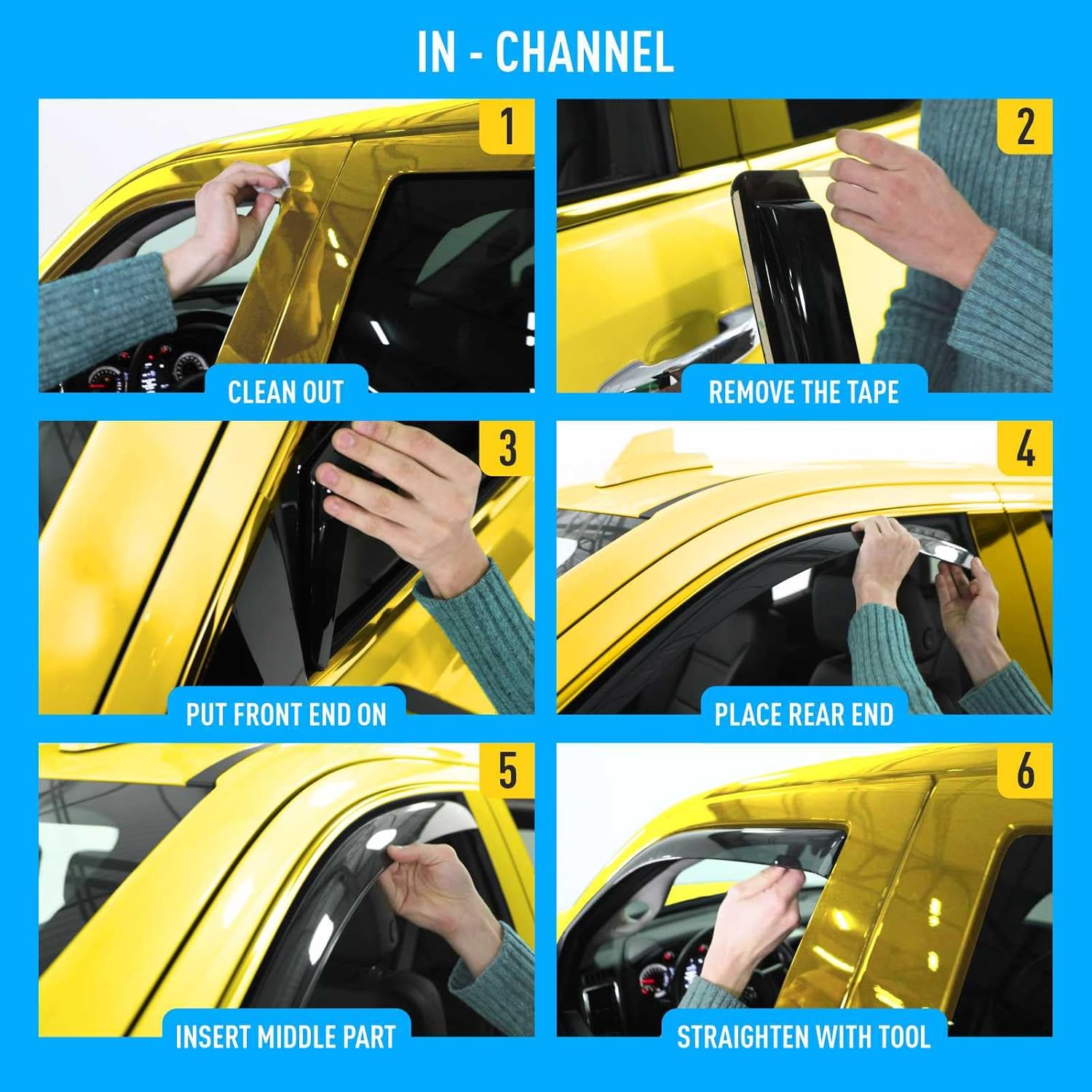 IN - CHANNEL

1
CLEAN OUT

2
REMOVE THE TAPE

3
PUT FRONT END ON

4
PLACE REAR END

5
INSERT MIDDLE PART

6
STRAIGHTEN WITH TOOL