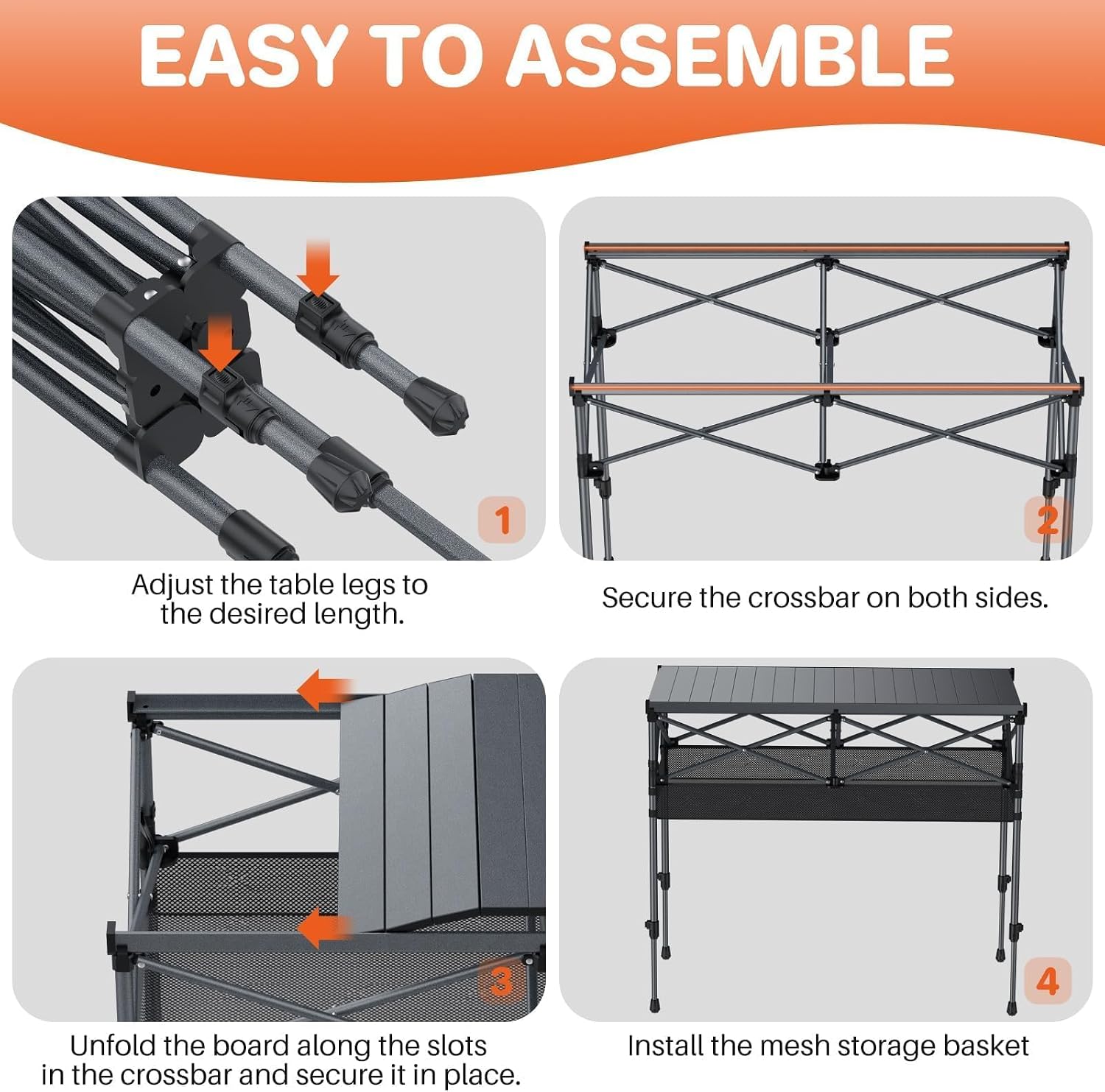 EASY TO ASSEMBLE

1

Adjust the table legs to the desired length.

2

Secure the crossbar on both sides.

3

Unfold the board along the slots in the crossbar and secure it in place.

4

Install the mesh storage basket