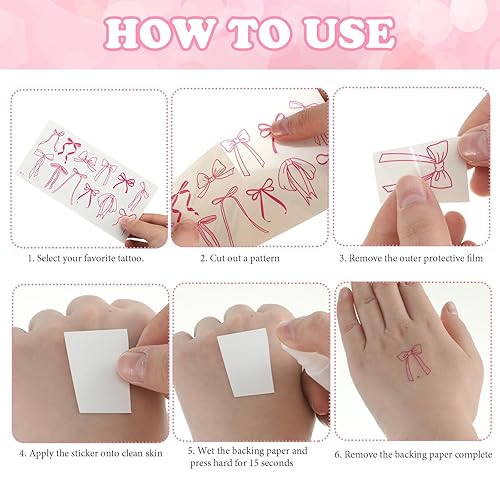 HOW TO USE

1. Select your favorite tattoo.

2. Cut out a pattern

3. Remove the outer protective film

4. Apply the sticker onto clean skin

5. Wet the backing paper and press hard for 15 seconds

6. Remove the backing paper complete