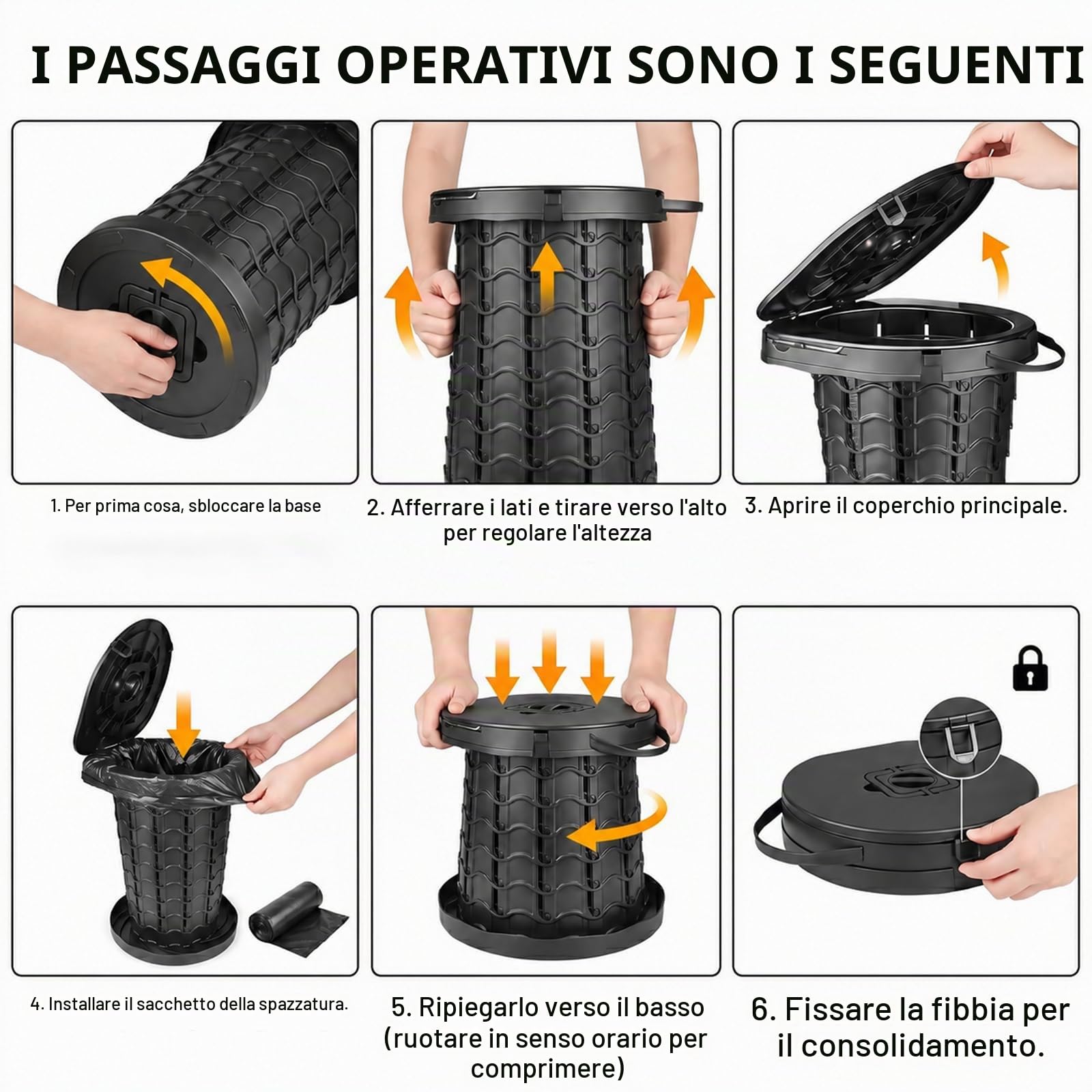 I PASSAGGI OPERATIVI SONO I SEGUENTI

1. Per prima cosa, sbloccare la base

2. Afferrare i lati e tirare verso l'alto per regolare l'altezza

3. Aprire il coperchio principale.

4. Installare il sacchetto della spazzatura.

5. Ripiegarlo verso il basso (ruotare in senso orario per comprimere)

6. Fissare la fibbia per il consolidamento.