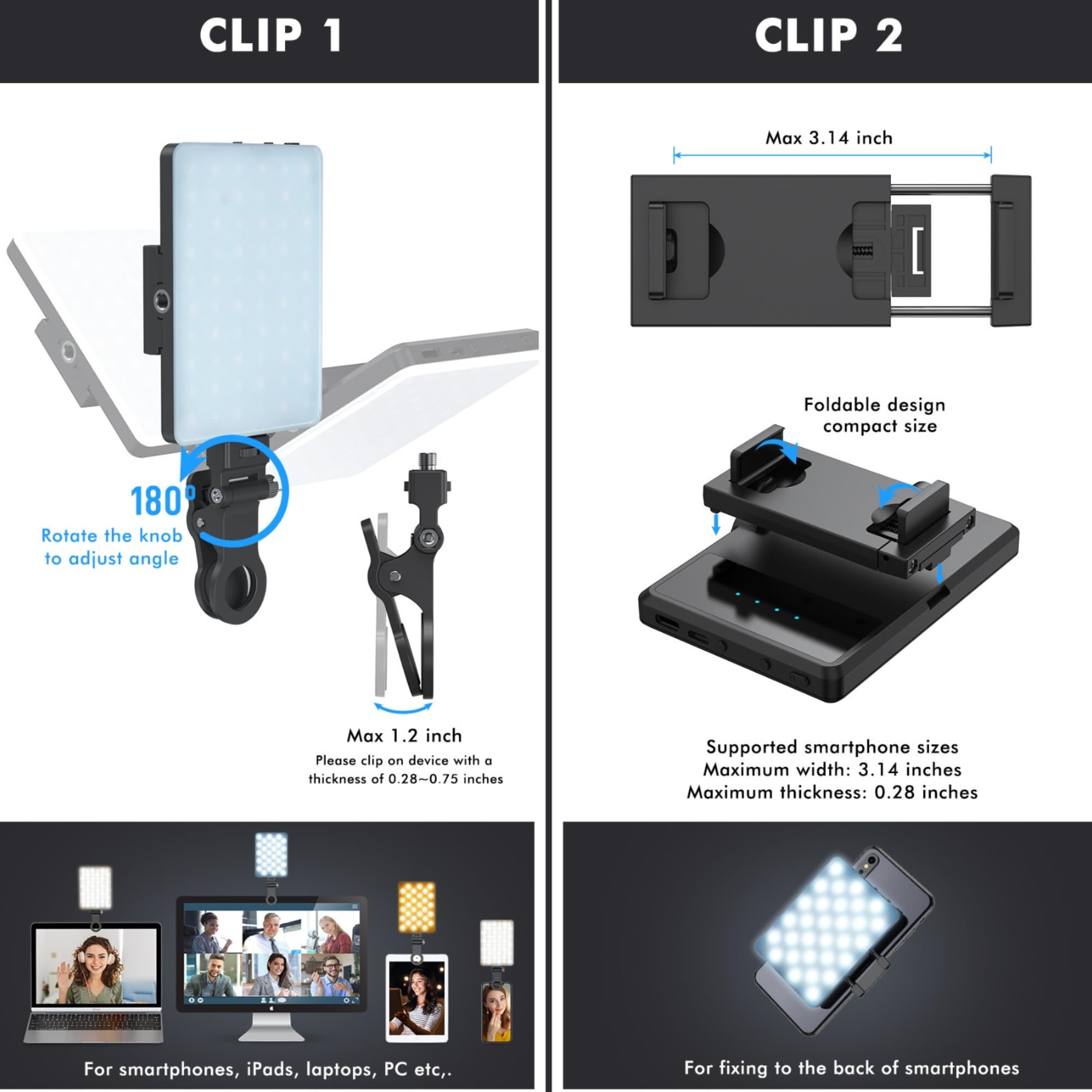 CLIP 1

180°

Rotate the knob to adjust angle

Max 1.2 inch

Please clip on device with a thickness of 0.28~0.75 inches

For smartphones, iPads, laptops, PC etc,.

CLIP 2

Max 3.14 inch

Foldable design compact size

Supported smartphone sizes
Maximum width: 3.14 inches
Maximum thickness: 0.28 inches

For fixing to the back of smartphones