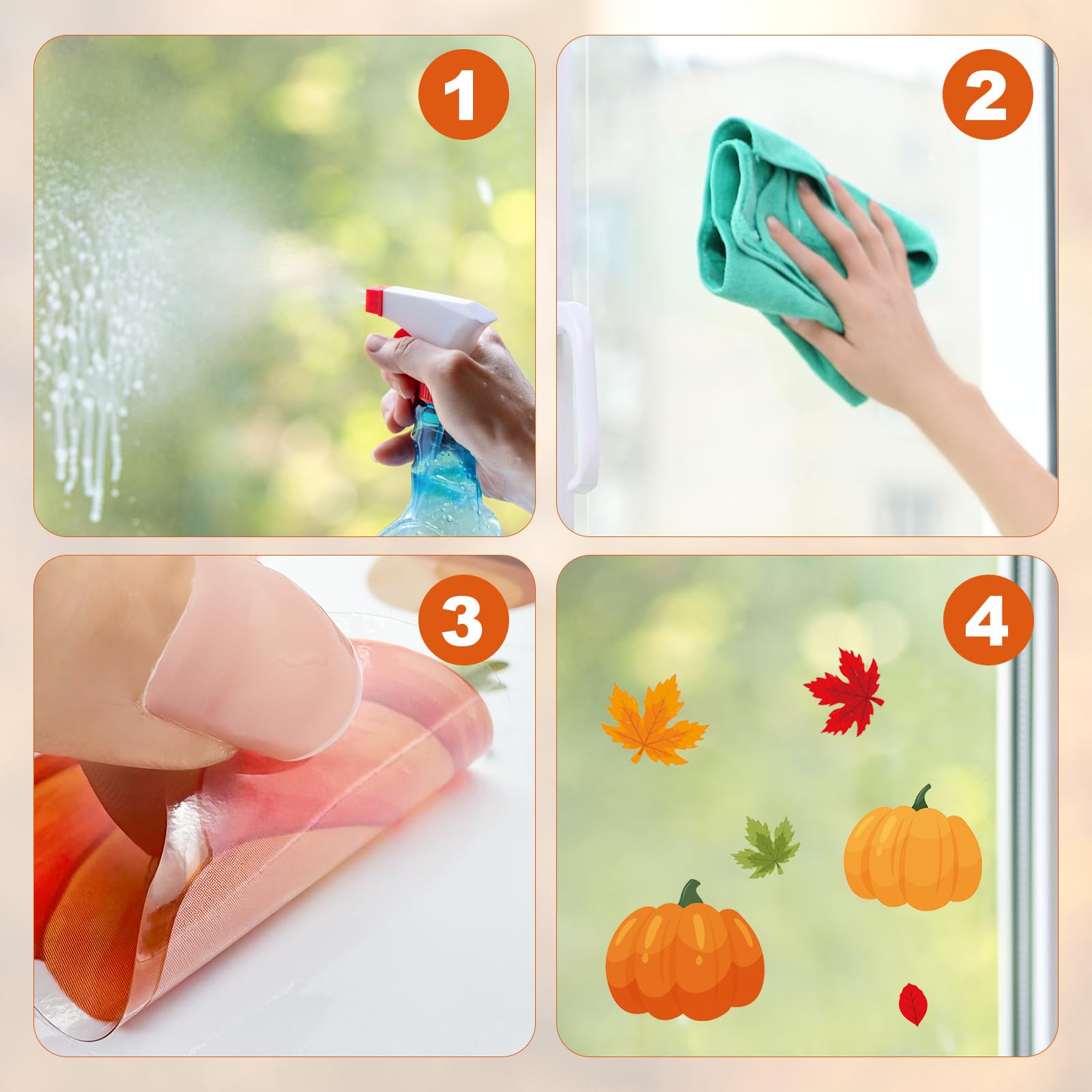 1

2

3

4