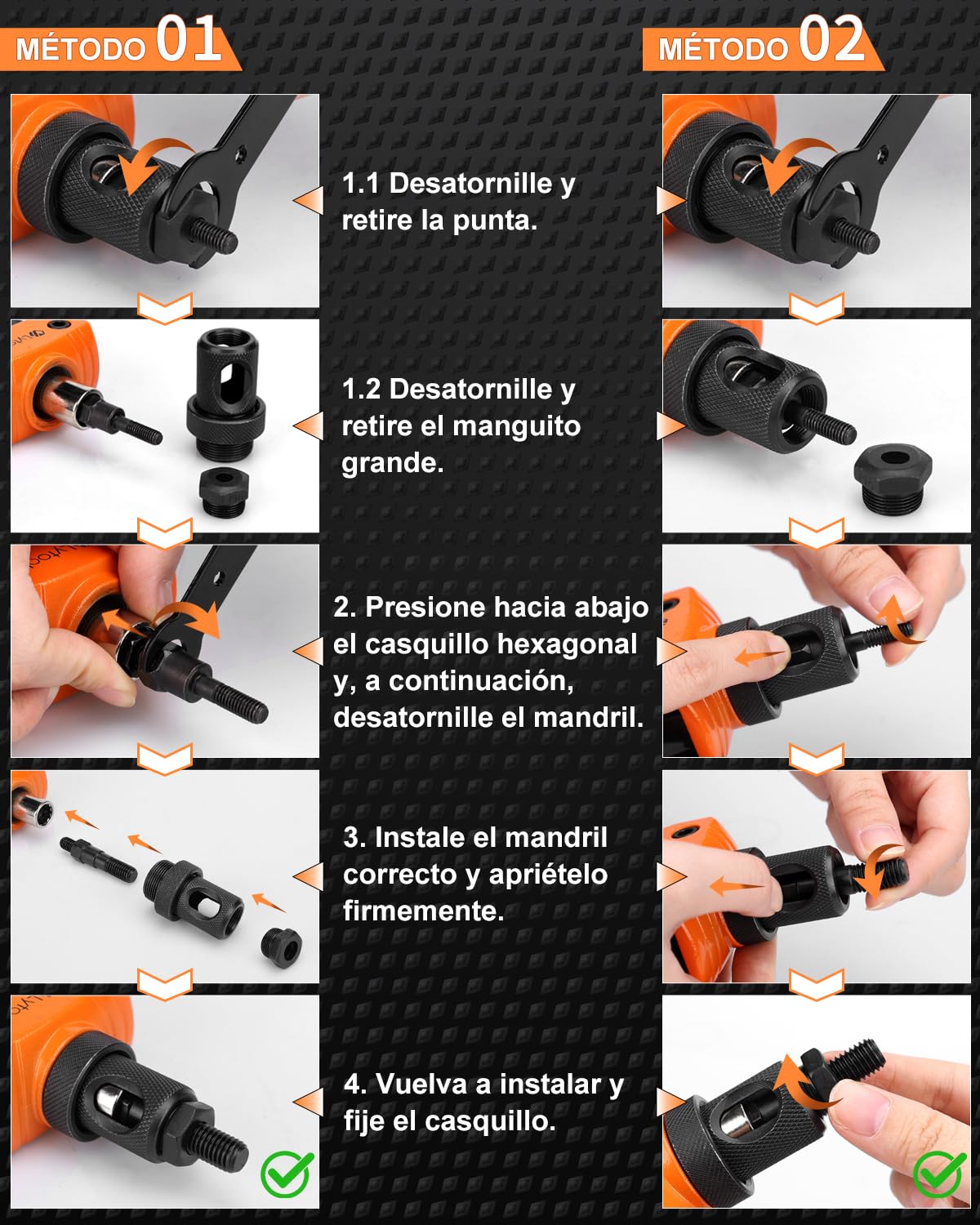 MÉTODO 01

MÉTODO 02

1.1 Desatornille y retire la punta.

1.2 Desatornille y retire el manguito grande.

2. Presione hacia abajo el casquillo hexagonal y, a continuación, desatornille el mandril.

3. Instale el mandril correcto y apriételo firmemente.

4. Vuelva a instalar y fije el casquillo.