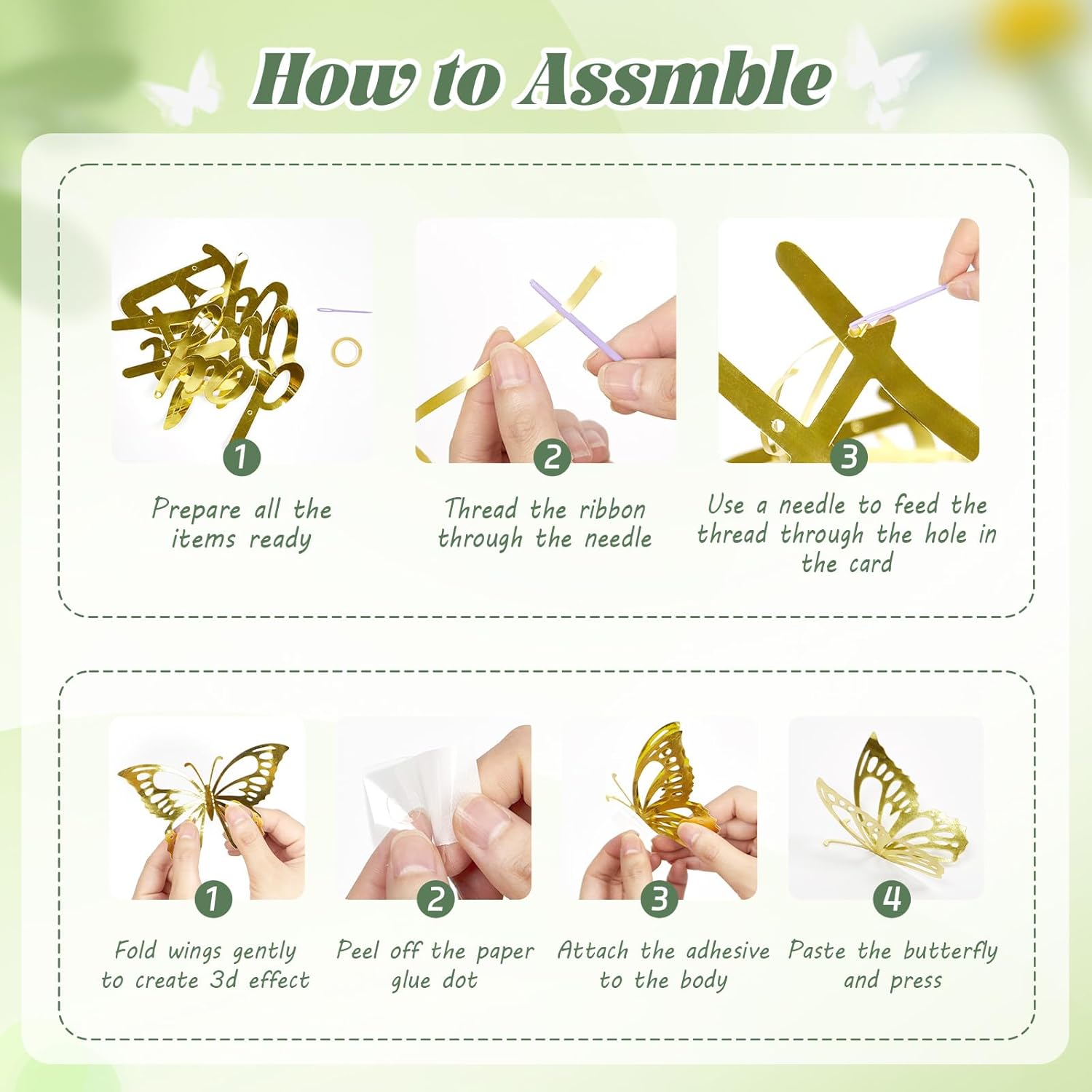 How to Assmble

1

Prepare all the items ready

2

Thread the ribbon through the needle

3

Use a needle to feed the thread through the hole in the card

1

Fold wings gently to create 3d effect

2

Peel off the paper glue dot

3

Attach the adhesive to the body

4

Paste the butterfly and press