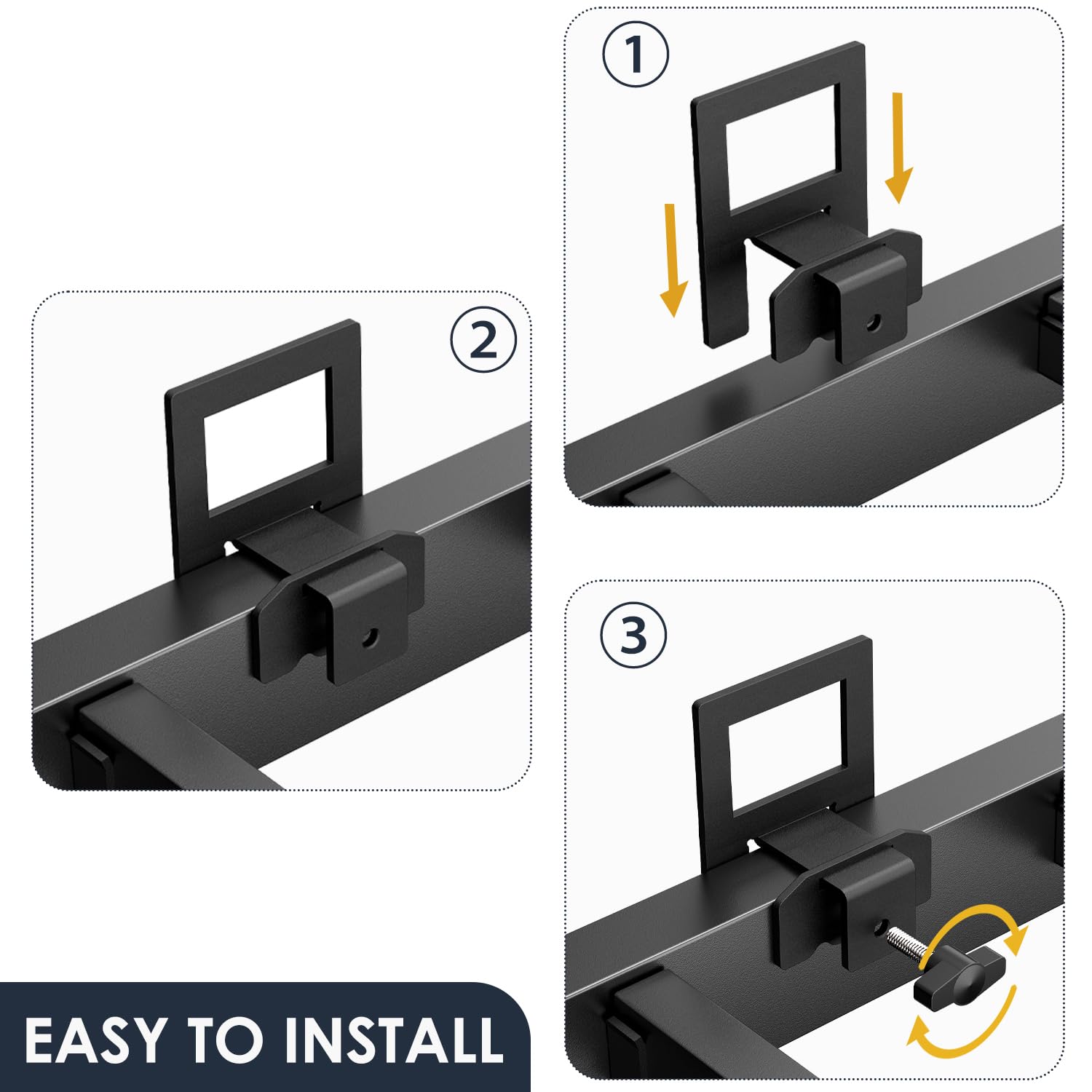 1

2

3

EASY TO INSTALL