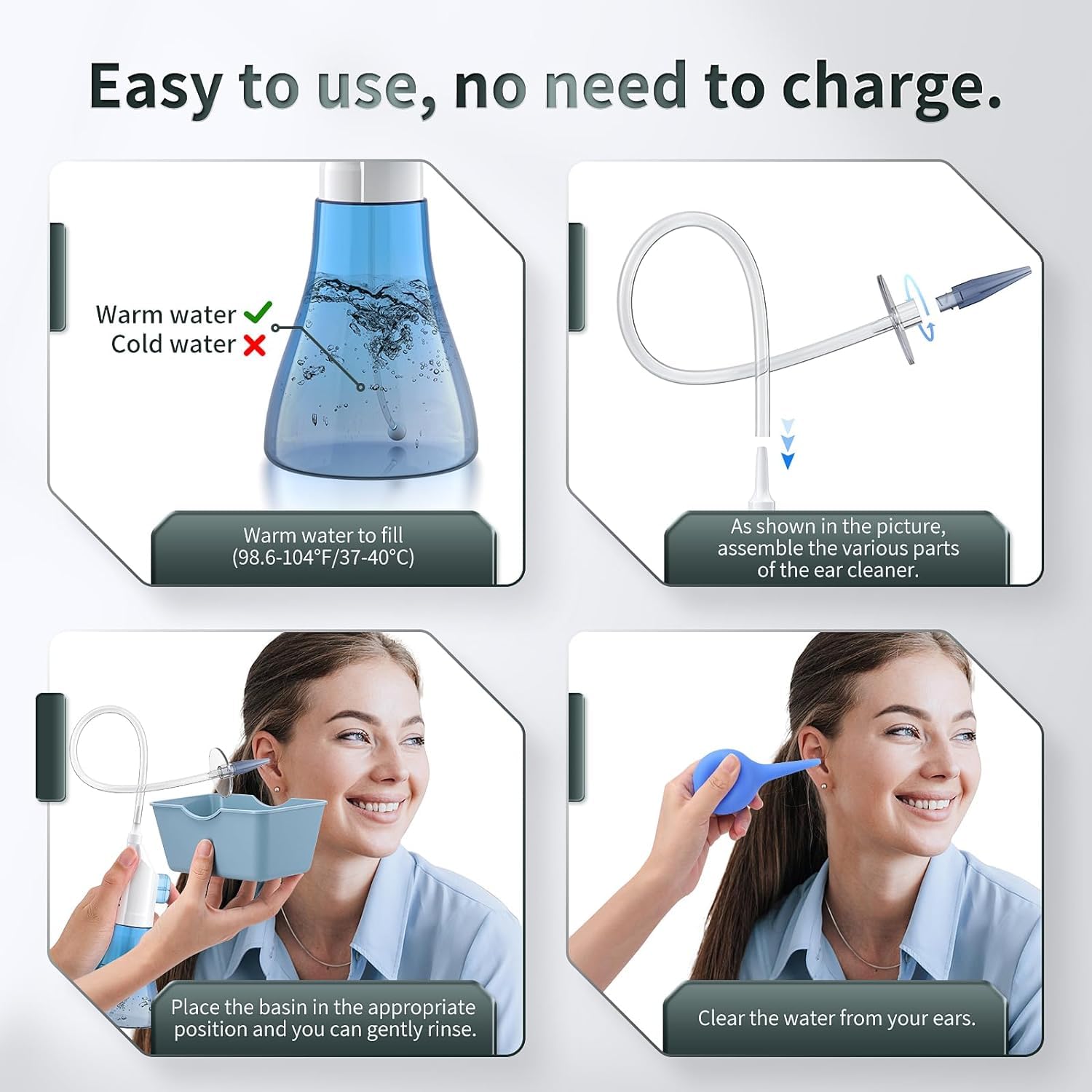 Easy to use, no need to charge.

Warm water ✓
Cold water ✗

Warm water to fill
(98.6-104°F/37-40°C)

As shown in the picture, assemble the various parts of the ear cleaner.

Place the basin in the appropriate position and you can gently rinse.

Clear the water from your ears.