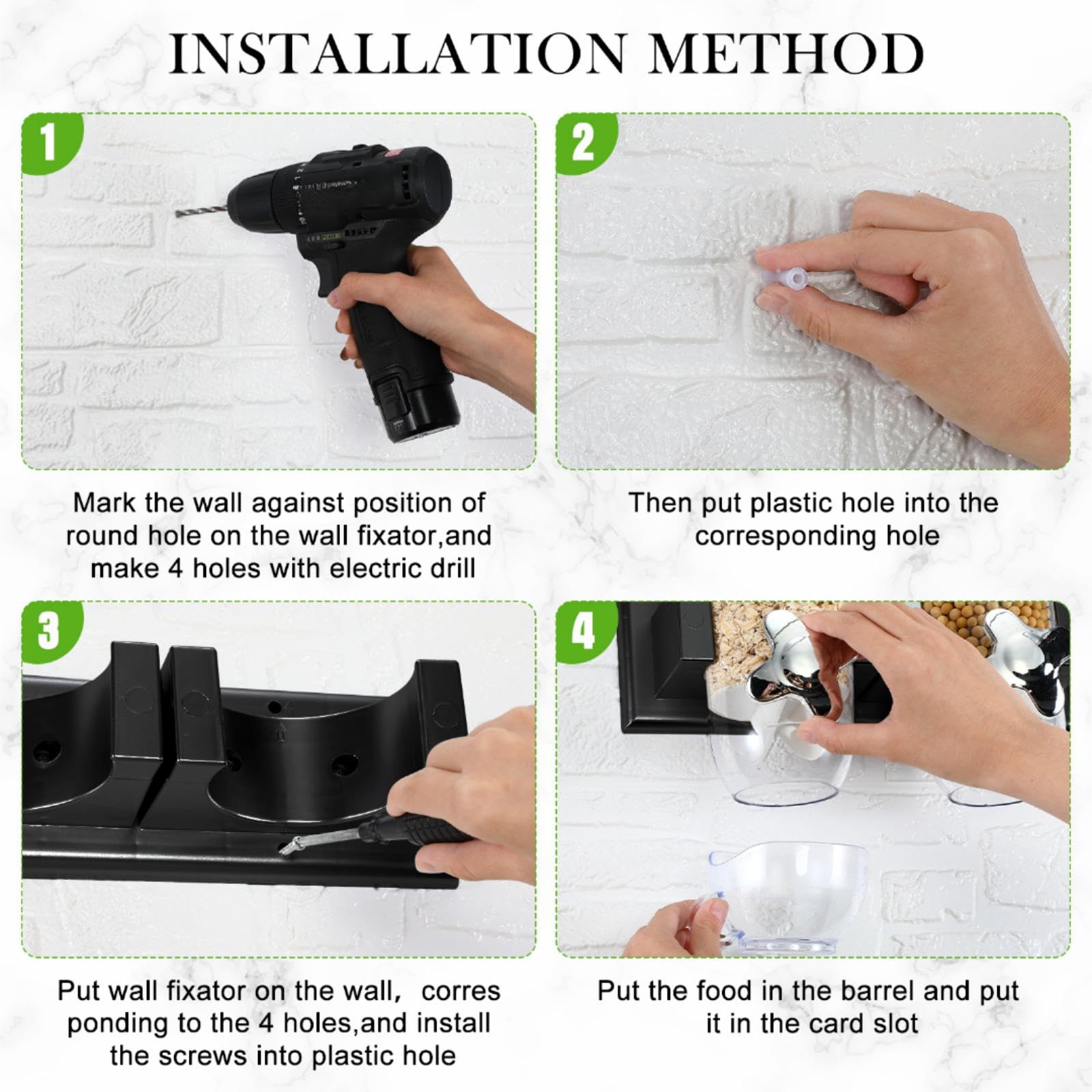 INSTALLATION METHOD

1

Mark the wall against position of round hole on the wall fixator,and make 4 holes with electric drill

2

Then put plastic hole into the corresponding hole

3

Put wall fixator on the wall, corres ponding to the 4 holes,and install the screws into plastic hole

4

Put the food in the barrel and put it in the card slot