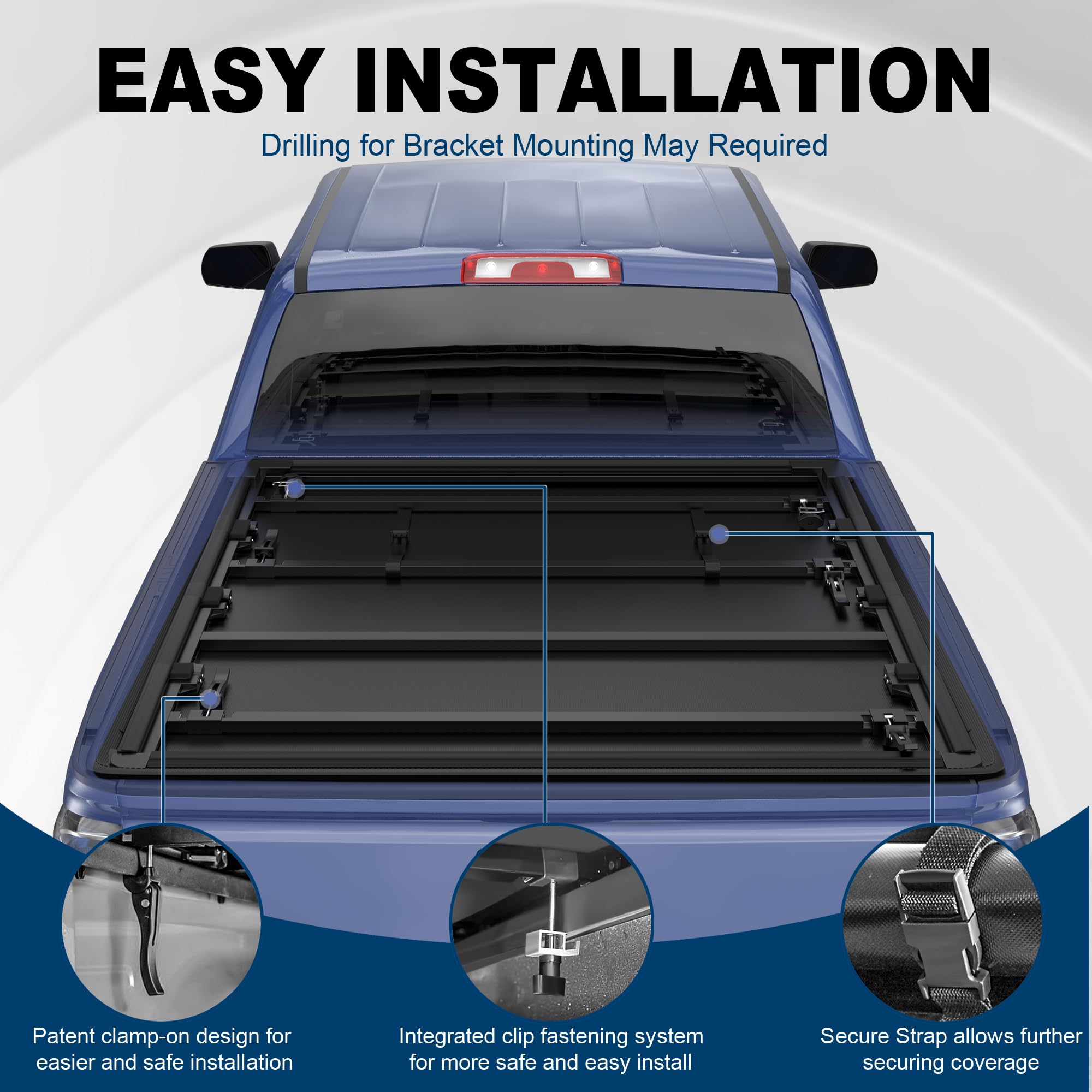 EASY INSTALLATION

Drilling for Bracket Mounting May Required

Patent clamp-on design for easier and safe installation

Integrated clip fastening system for more safe and easy install

Secure Strap allows further securing coverage