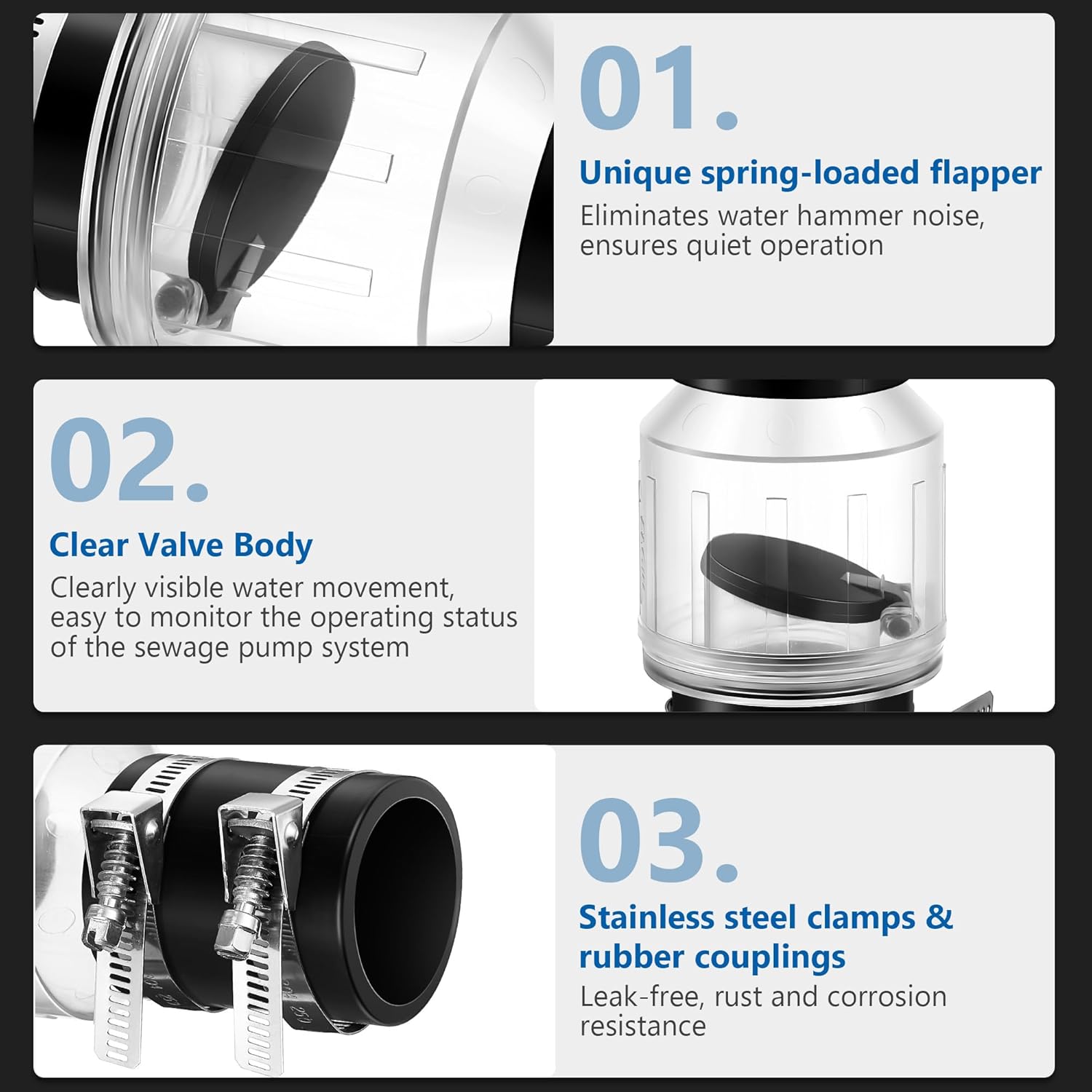 01.

Unique spring-loaded flapper

Eliminates water hammer noise, ensures quiet operation

02.

Clear Valve Body

Clearly visible water movement, easy to monitor the operating status of the sewage pump system

03.

Stainless steel clamps & rubber couplings

Leak-free, rust and corrosion resistance