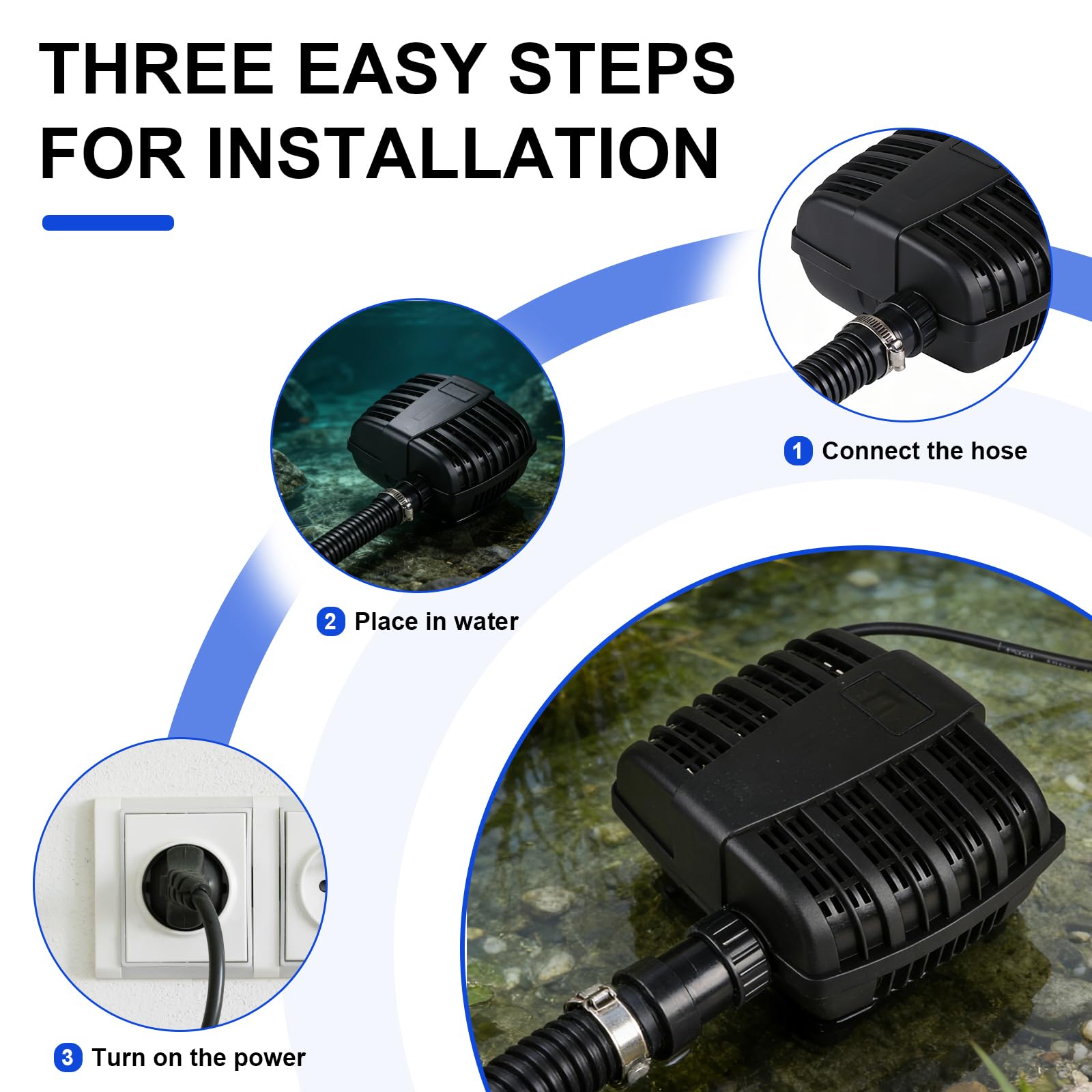 THREE EASY STEPS FOR INSTALLATION

1 Connect the hose

2 Place in water

3 Turn on the power