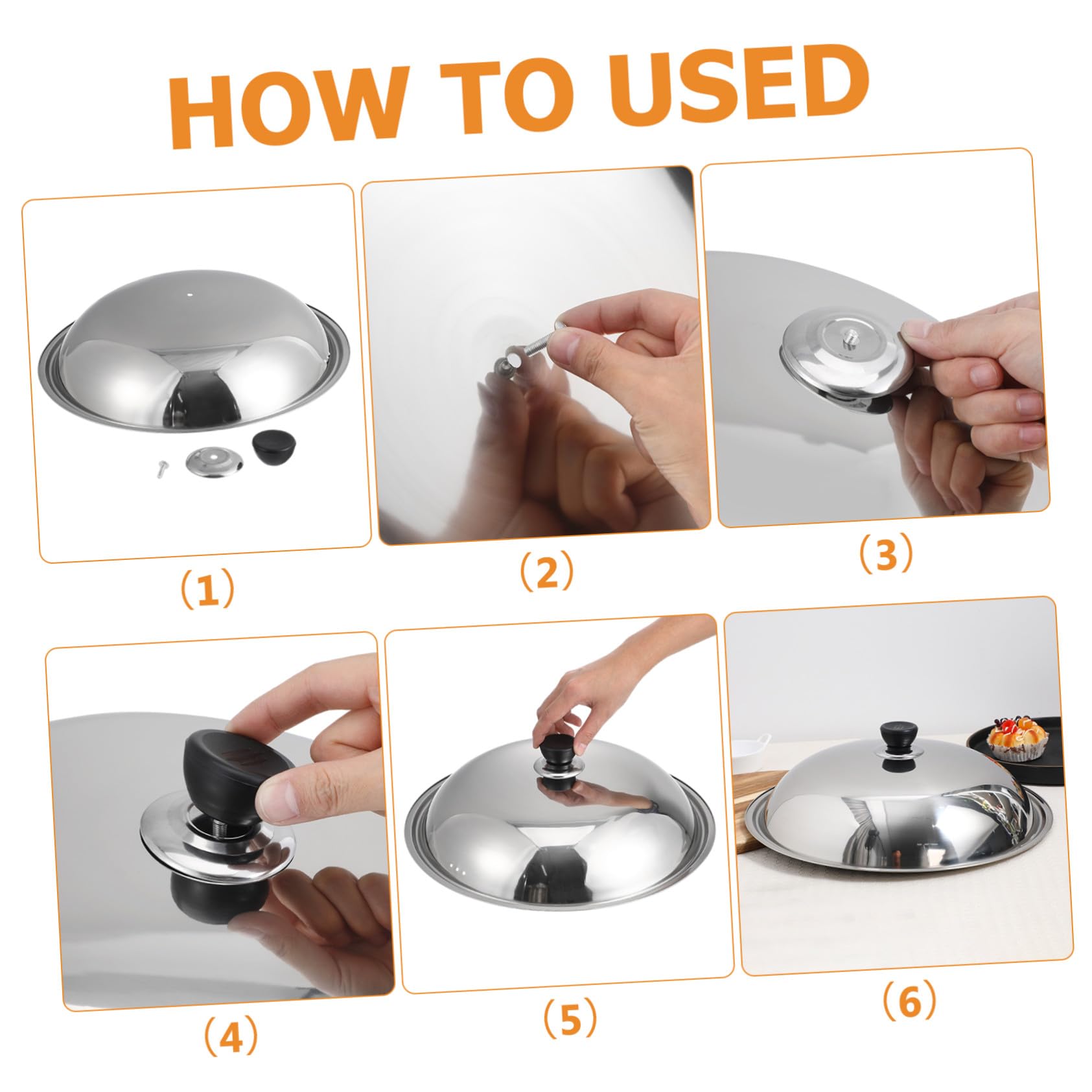 HOW TO USED

（1）

（2）

（3）

（4）

（5）

（6）