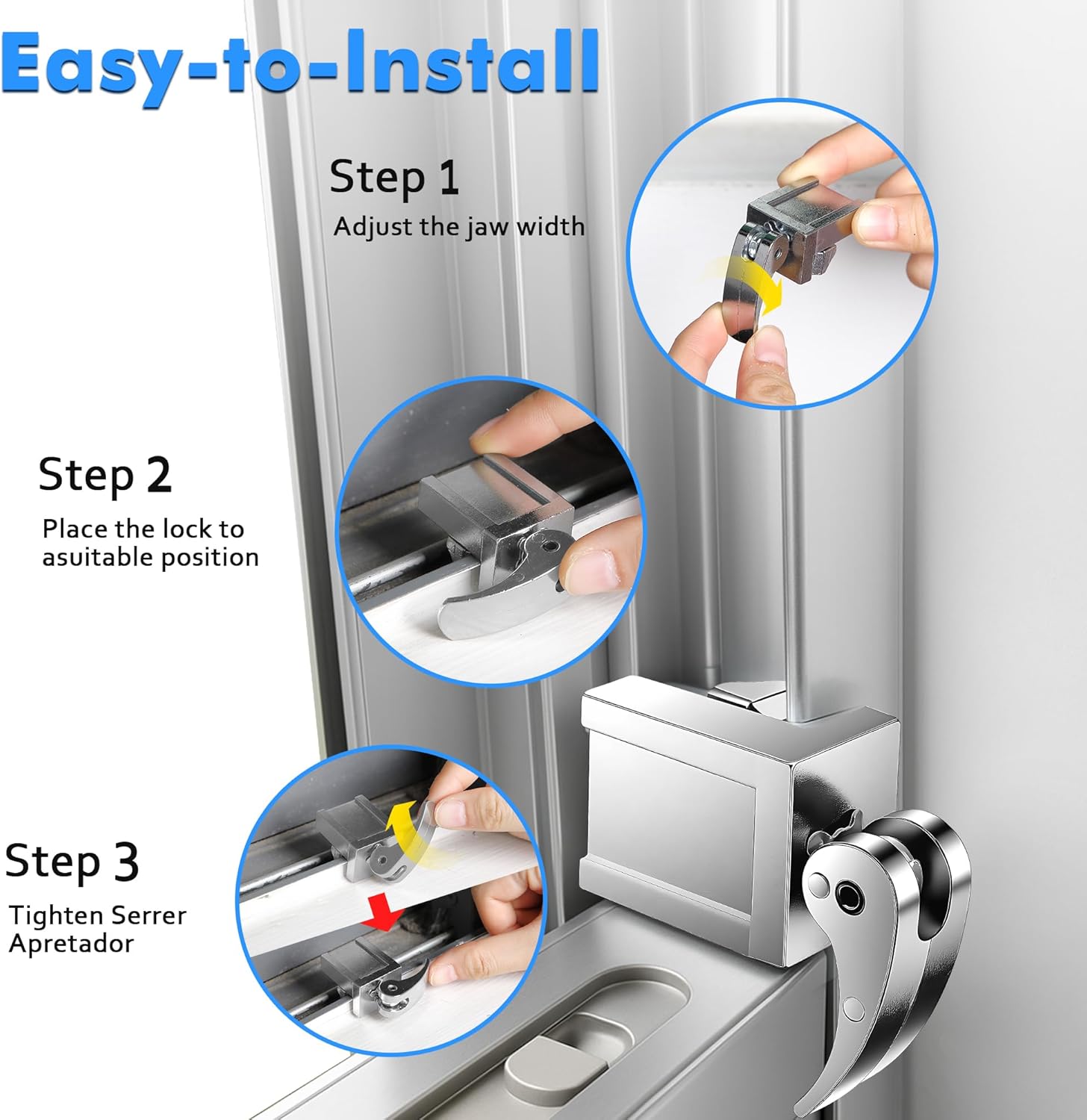 Easy-to-Install

Step 1
Adjust the jaw width

Step 2
Place the lock to asuitable position

Step 3
Tighten Serrer Apretador