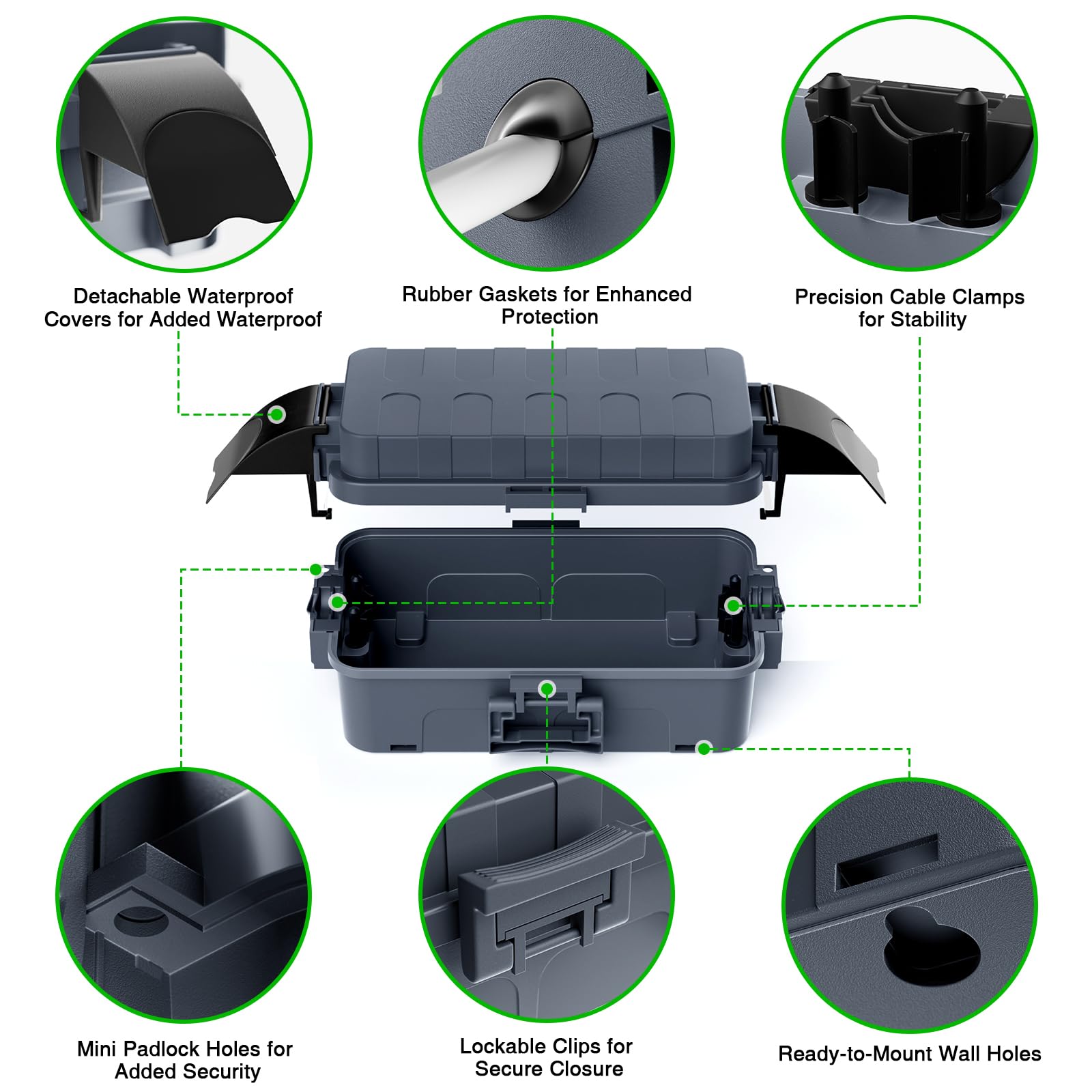 Detachable Waterproof Covers for Added Waterproof

Rubber Gaskets for Enhanced Protection

Precision Cable Clamps for Stability

Mini Padlock Holes for Added Security

Lockable Clips for Secure Closure

Ready-to-Mount Wall Holes