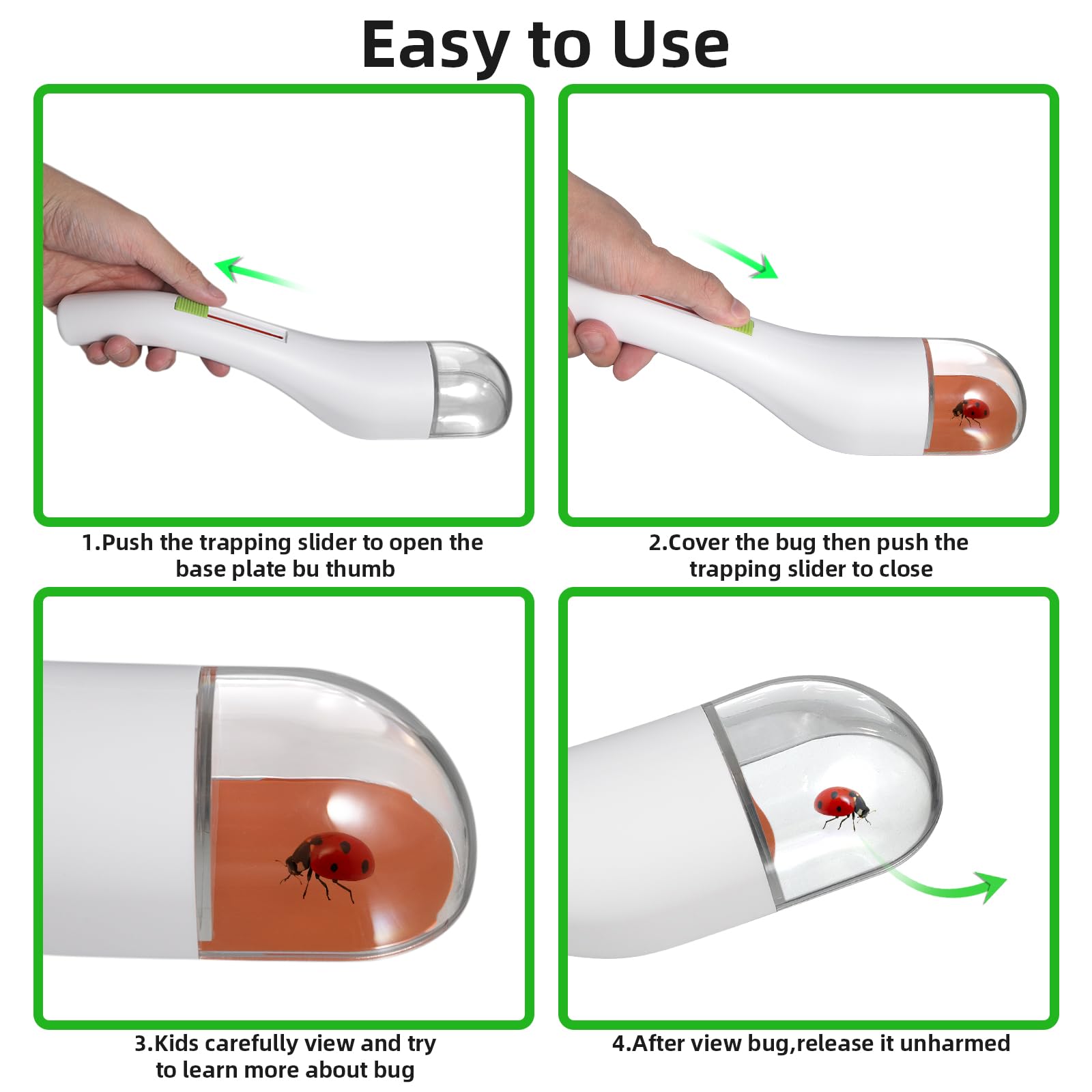 Easy to Use

1.Push the trapping slider to open the base plate bu thumb

2.Cover the bug then push the trapping slider to close

3.Kids carefully view and try to learn more about bug

4.After view bug,release it unharmed