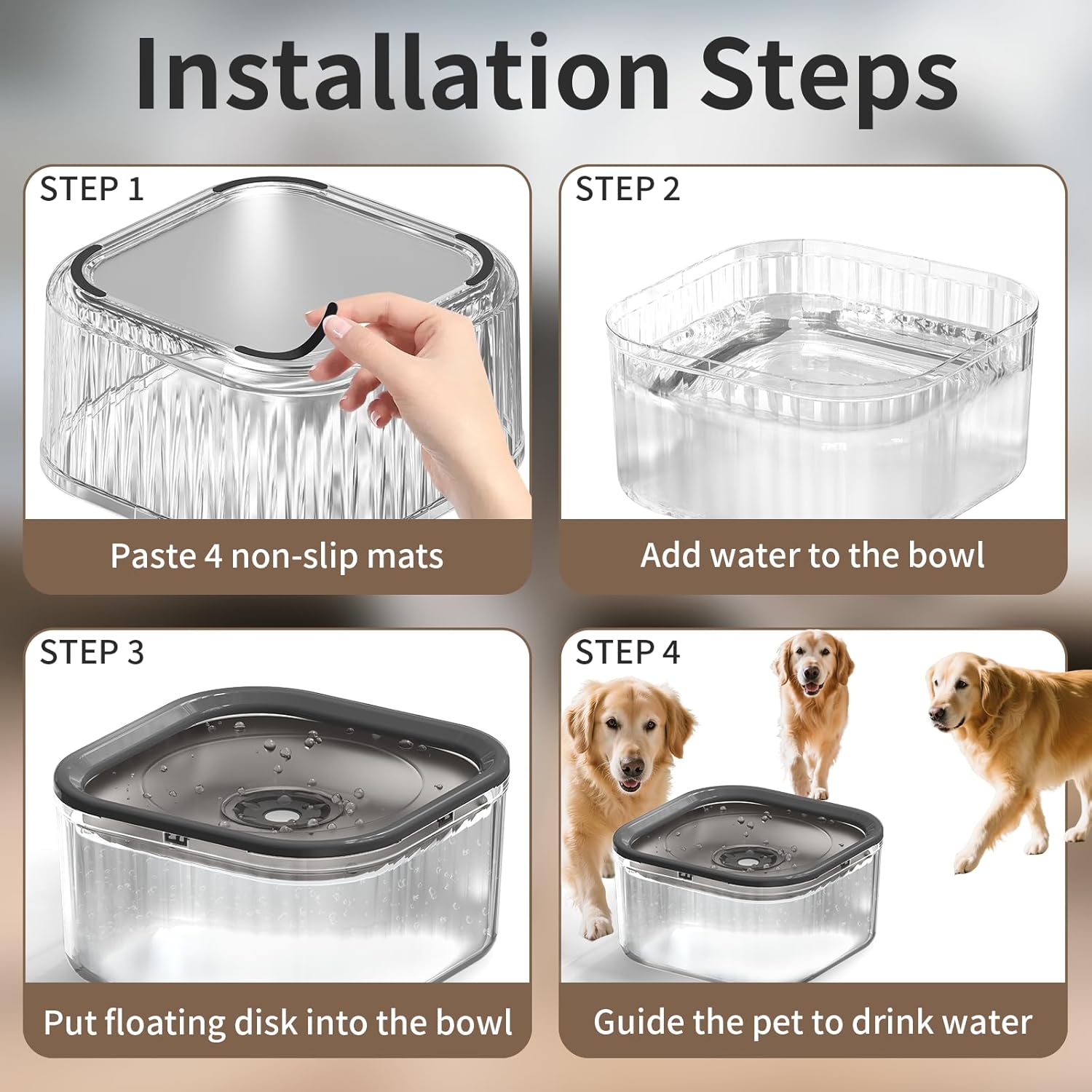 Installation Steps

STEP 1

Paste 4 non-slip mats

STEP 2

Add water to the bowl

STEP 3

Put floating disk into the bowl

STEP 4

Guide the pet to drink water