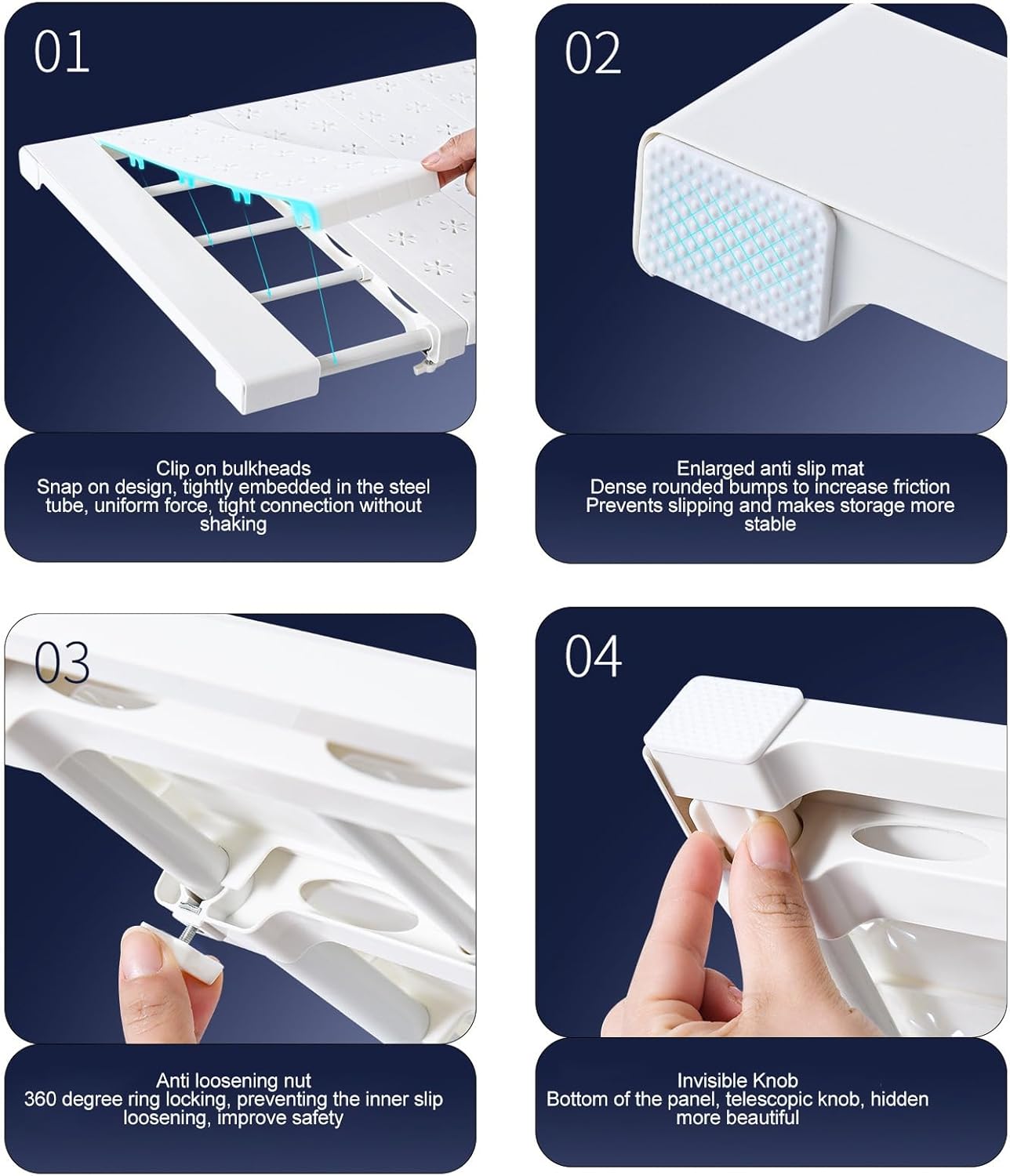 01

Clip on bulkheads
Snap on design, tightly embedded in the steel tube, uniform force, tight connection without shaking

02

Enlarged anti slip mat
Dense rounded bumps to increase friction
Prevents slipping and makes storage more stable

03

Anti loosening nut
360 degree ring locking, preventing the inner slip loosening, improve safety

04

Invisible Knob
Bottom of the panel, telescopic knob, hidden more beautiful