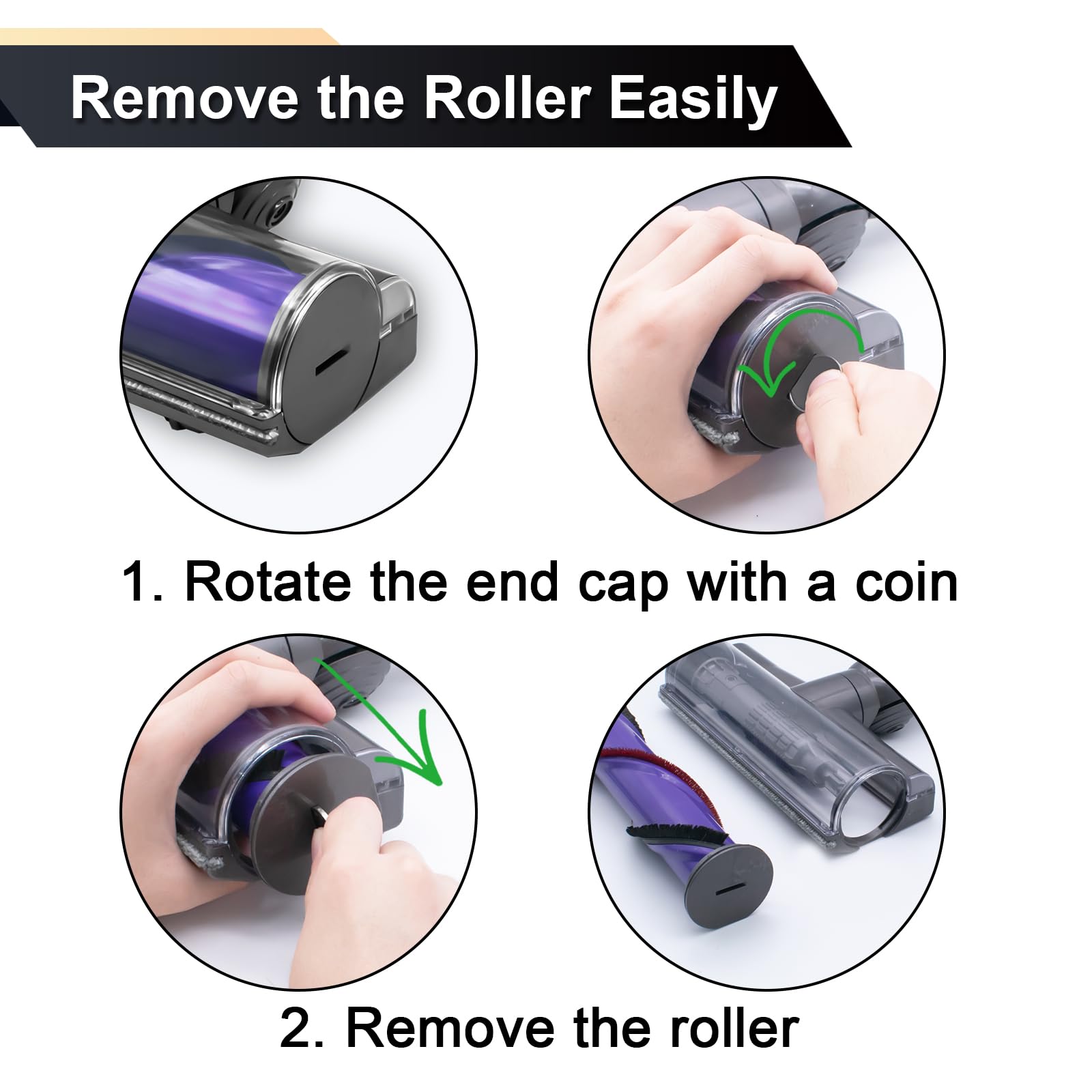 Remove the Roller Easily

1. Rotate the end cap with a coin

2. Remove the roller