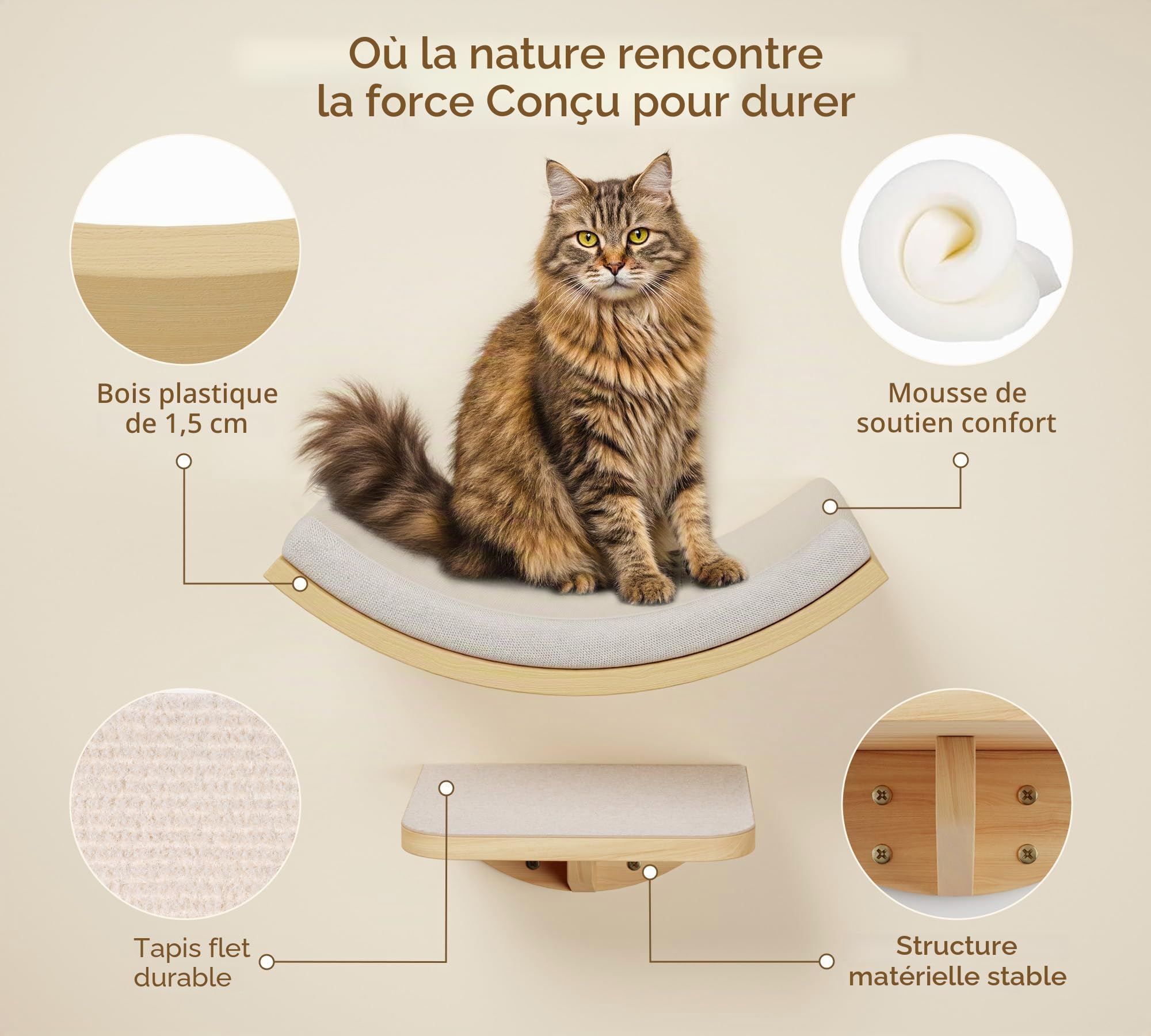 Où la nature rencontre la force Conçu pour durer

Bois plastique de 1,5 cm

Mousse de soutien confort

Tapis flet durable

Structure matérielle stable