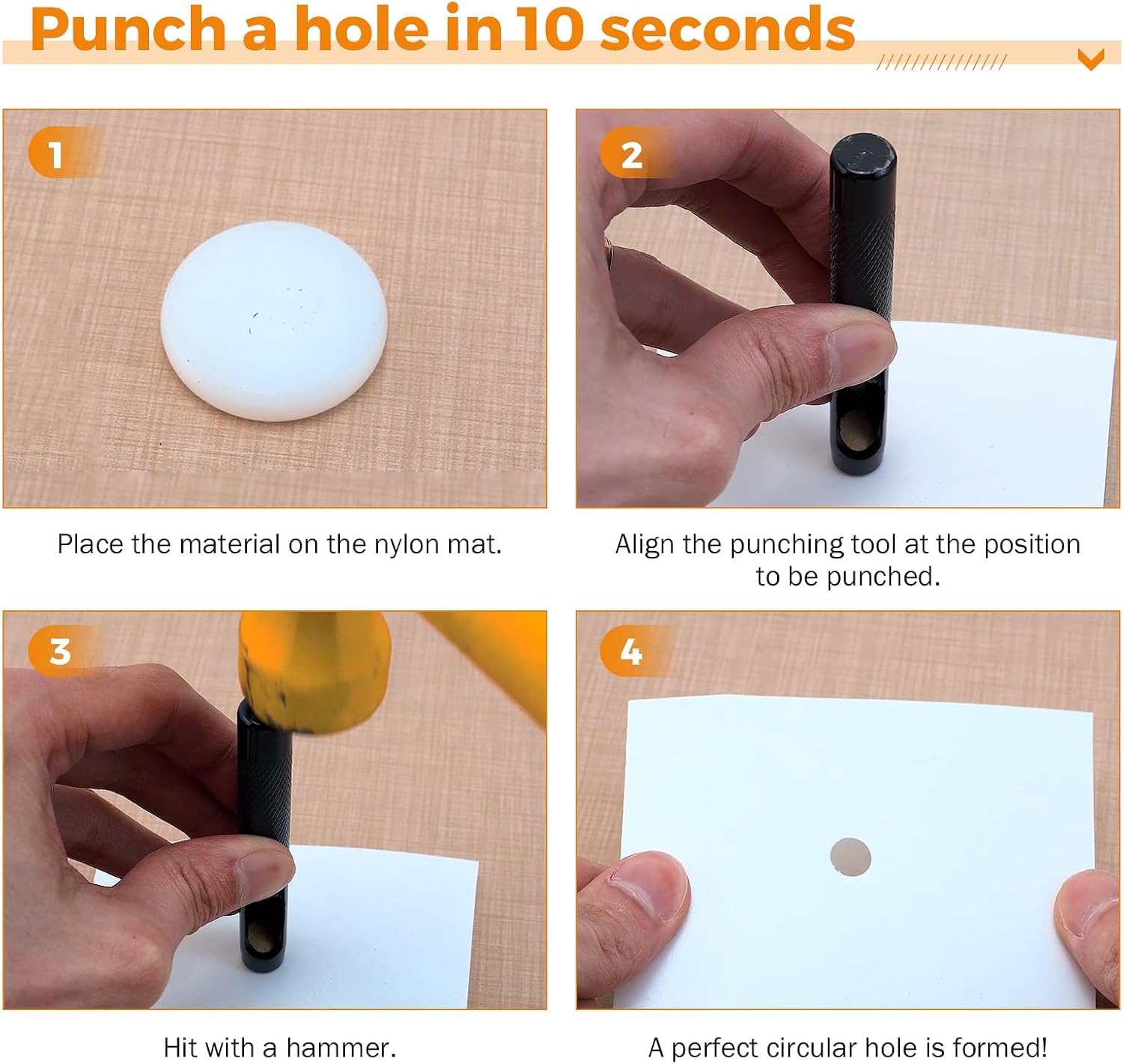 Punch a hole in 10 seconds

1

Place the material on the nylon mat.

2

Align the punching tool at the position to be punched.

3

Hit with a hammer.

4

A perfect circular hole is formed!